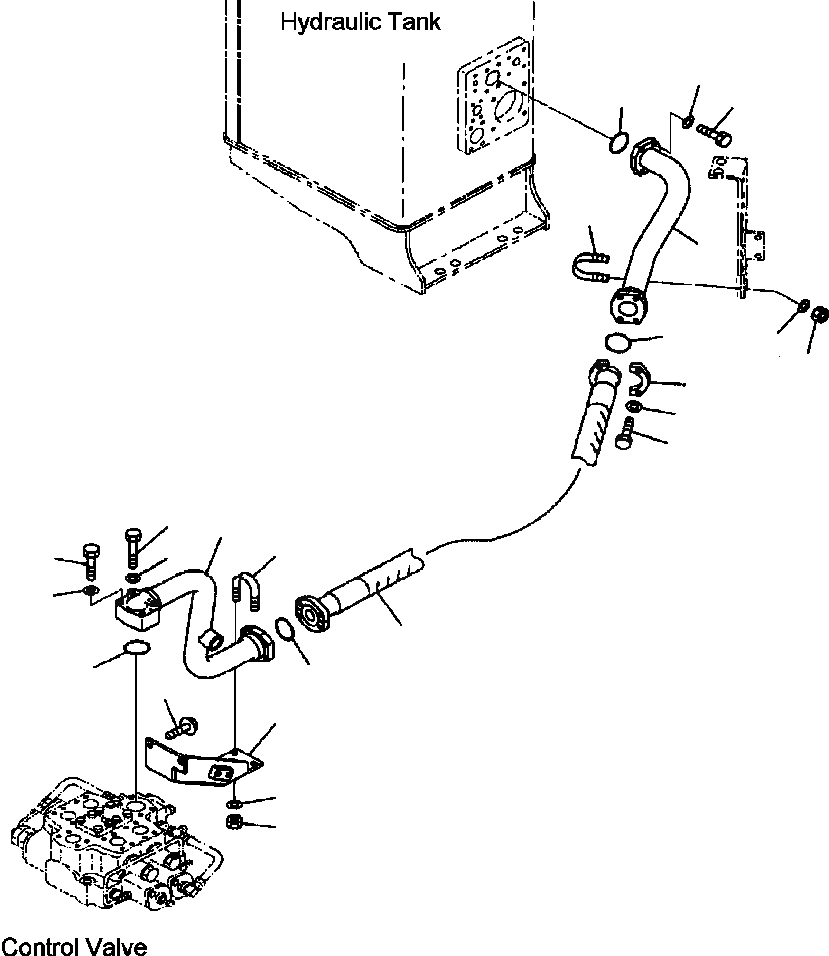 Hydraulic Tank

Control Valve