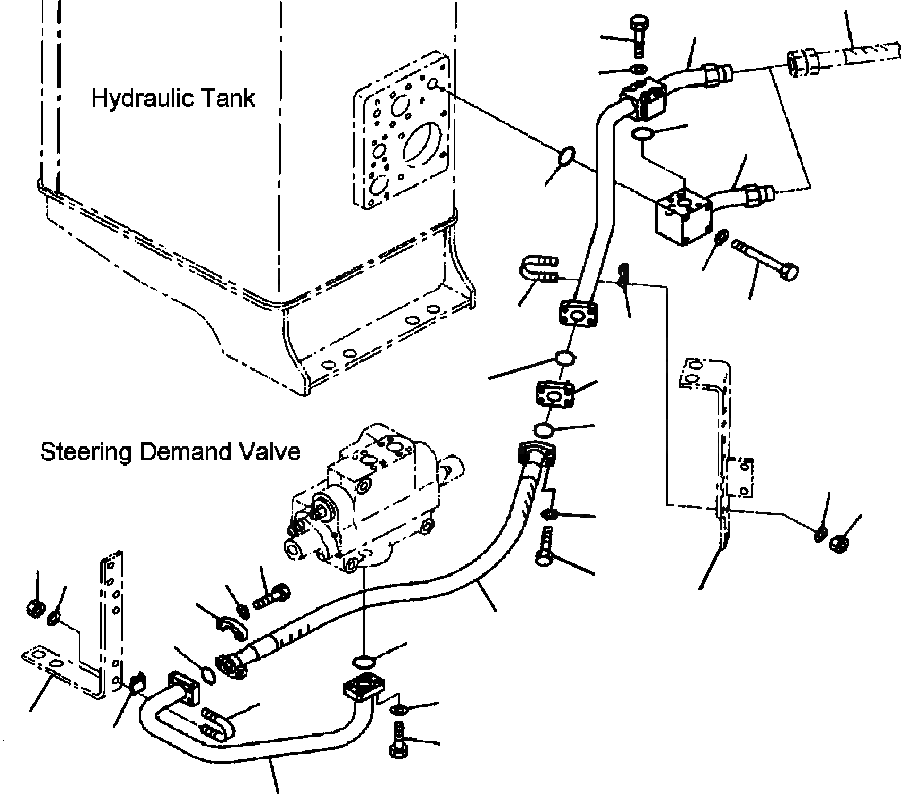 Hydraulic Tank

Steering Demand Valve