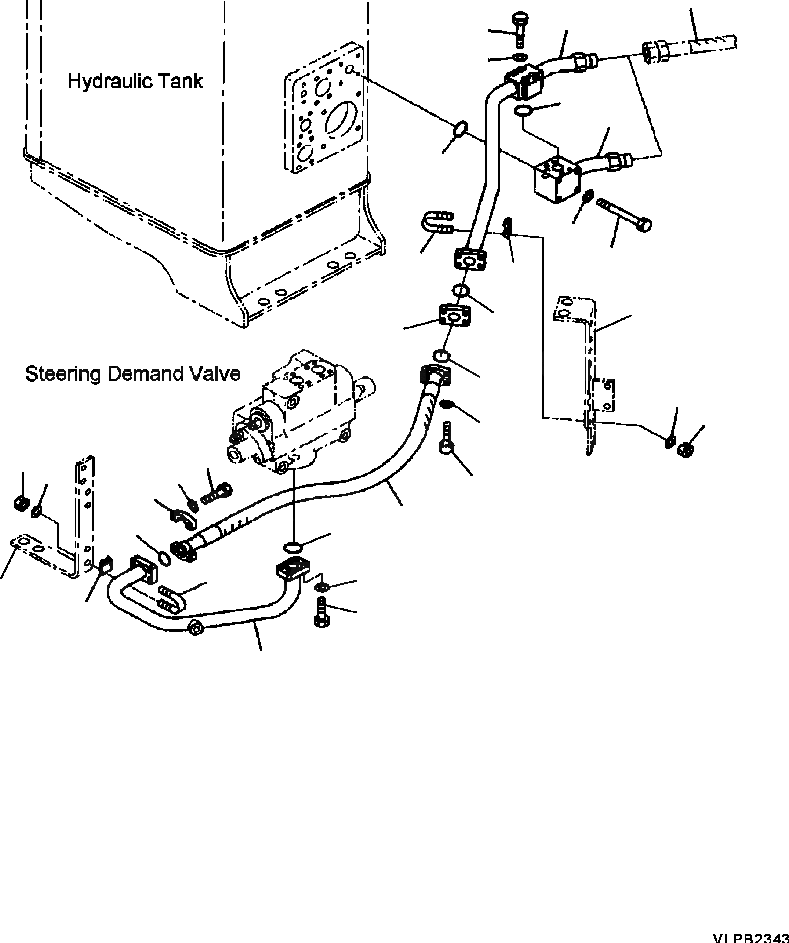 Hydraulic Tank

Steering Demand Valve

VLPB2343