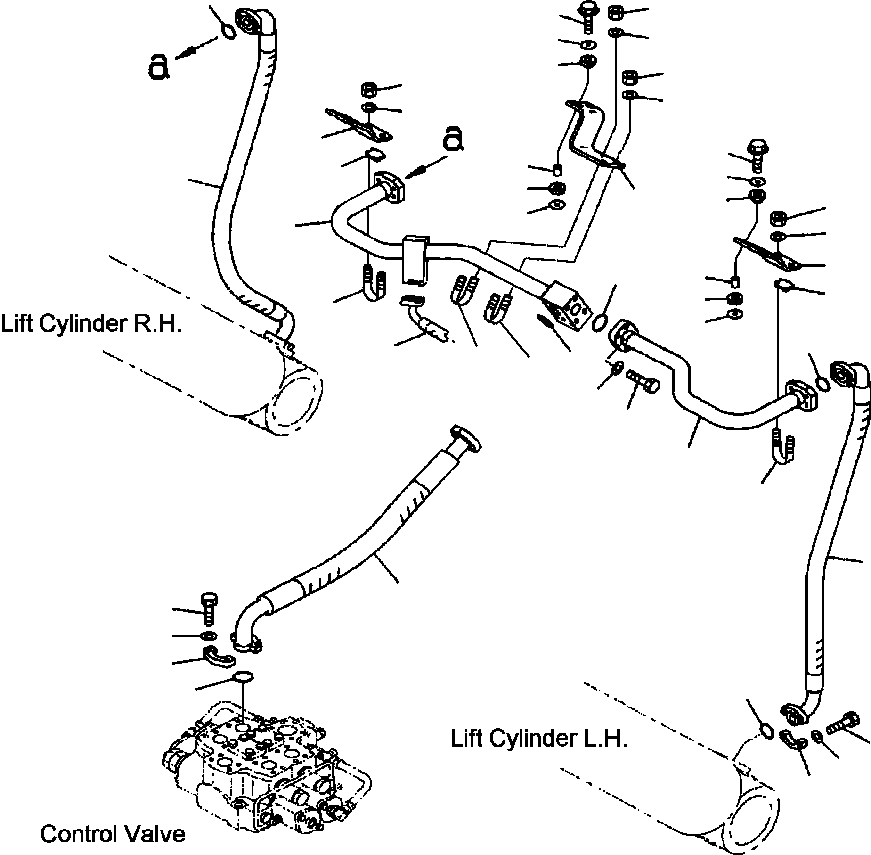 a

a

Lift Cylinder R.H.

Lift Cylinder L.H.

Control Valve