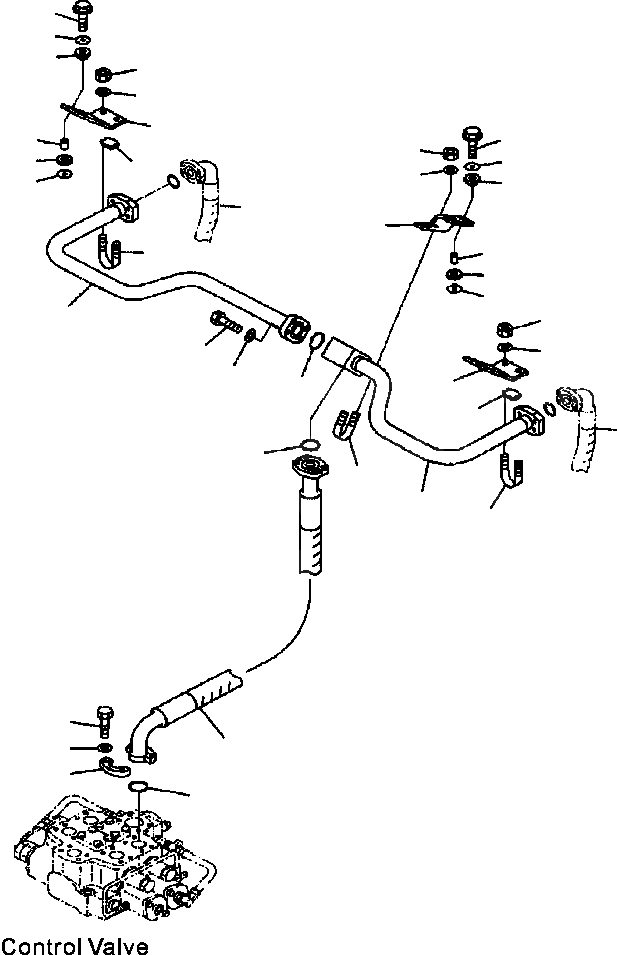 Control Valve