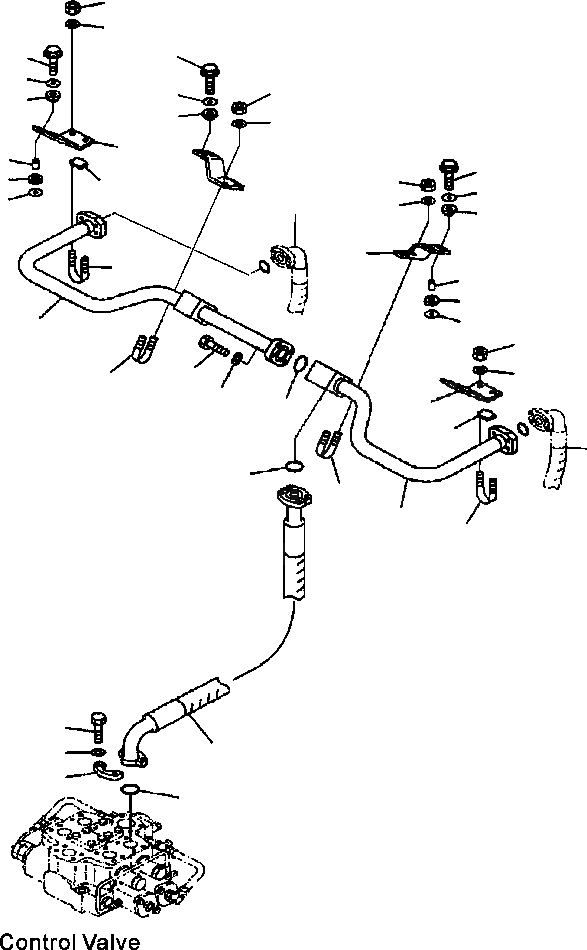 Control Valve