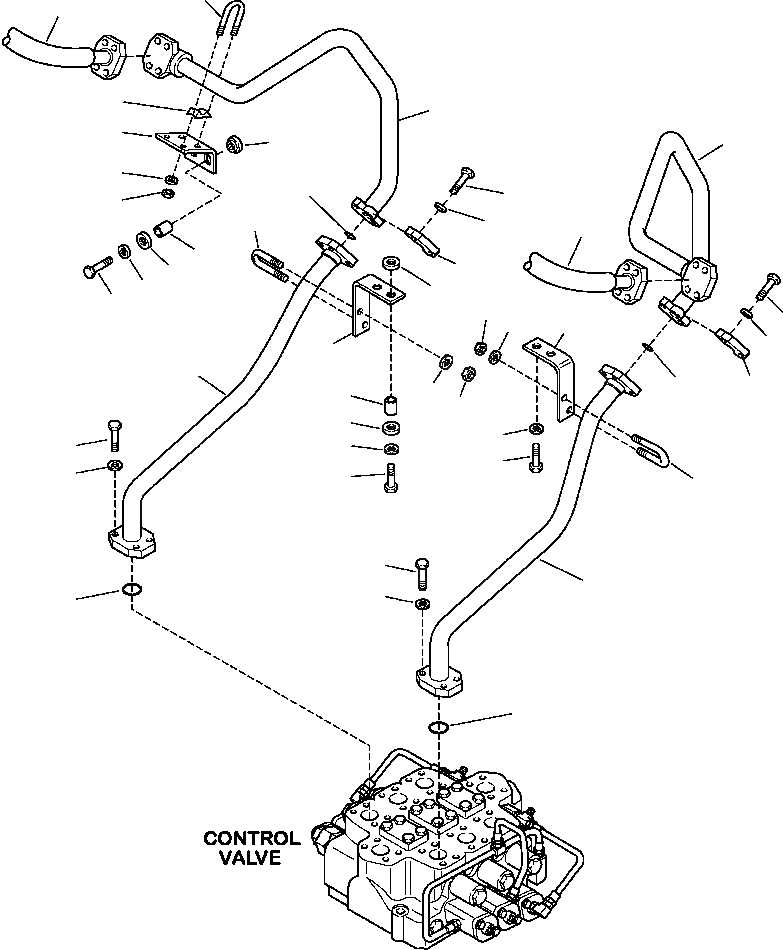 CONTROL VALVE