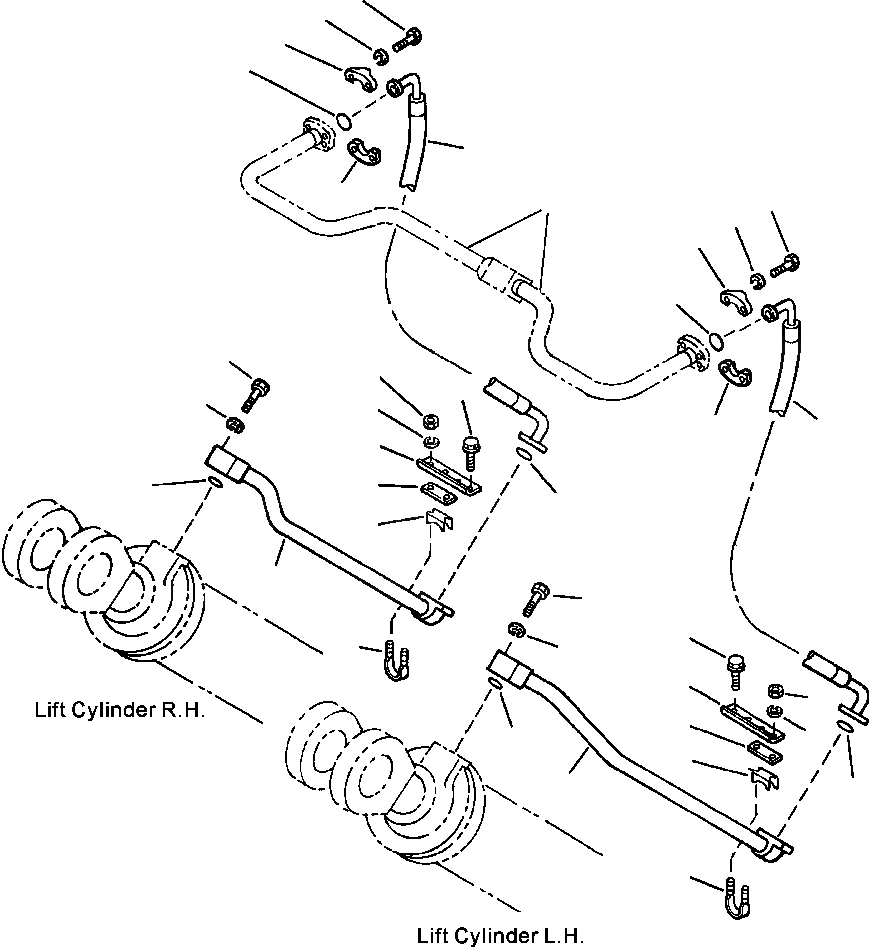 Lift Cylinder R.H.

Lift Cylinder L.H.