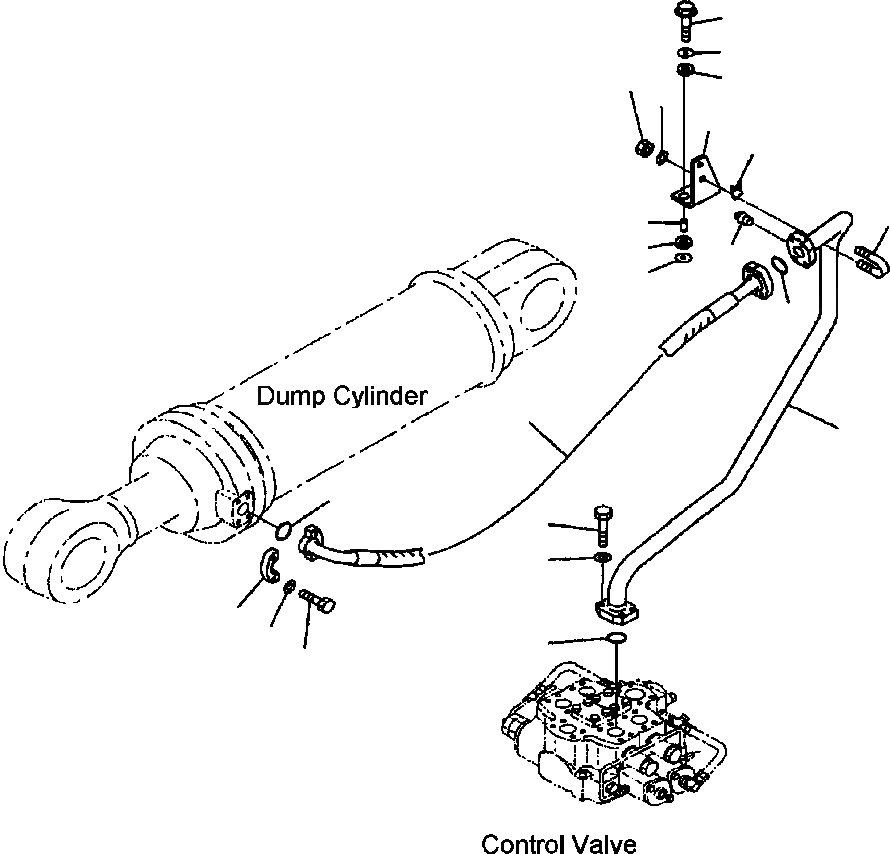 Dump Cylinder

Control Valve