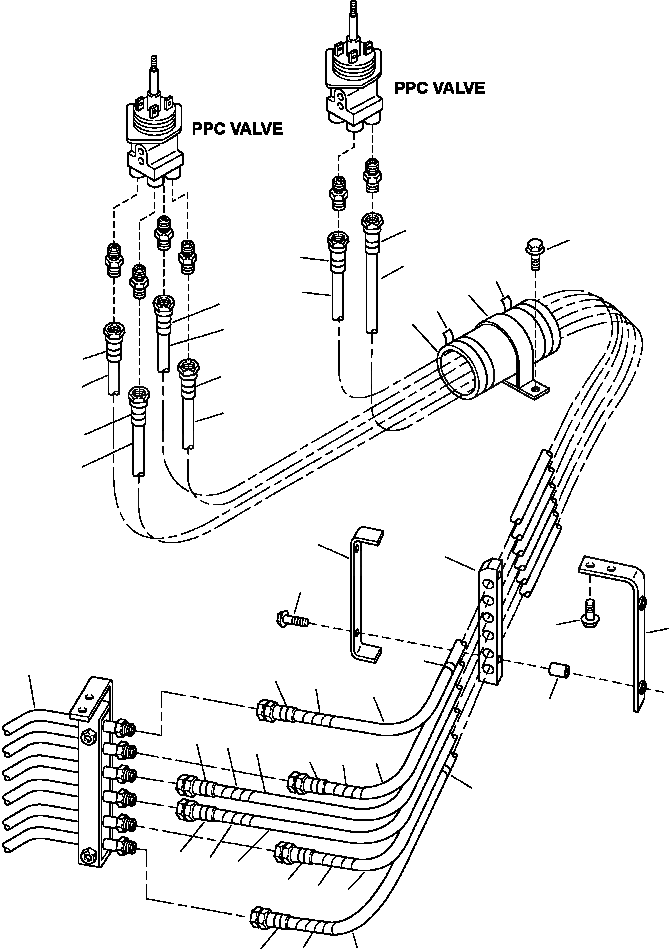 PPC VALVE

PPC VALVE