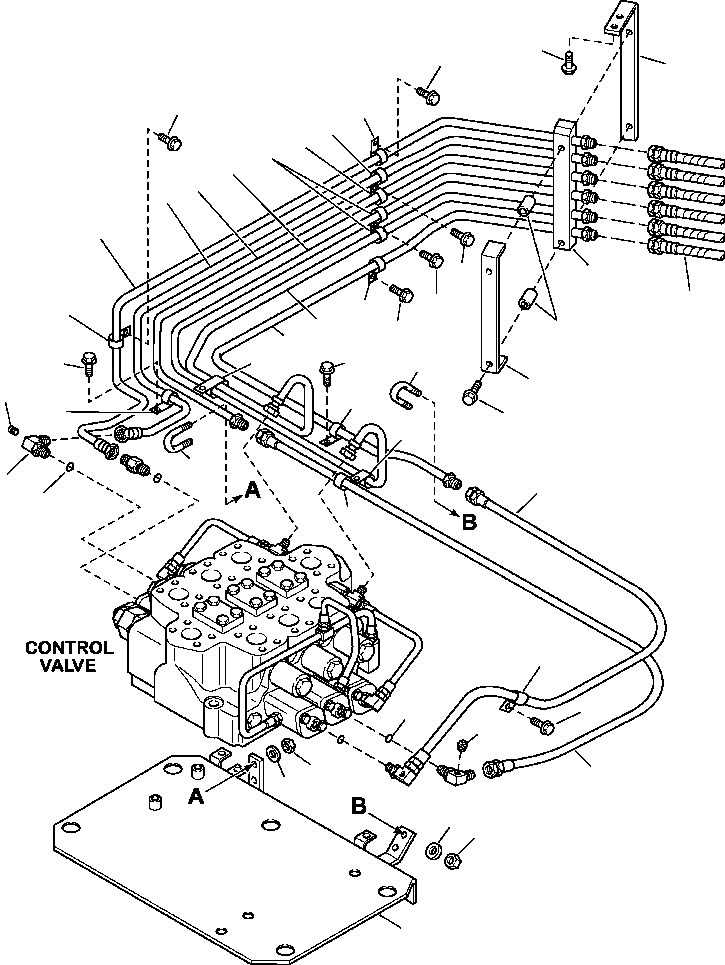 A
B
CONTROL VALVE
A
B