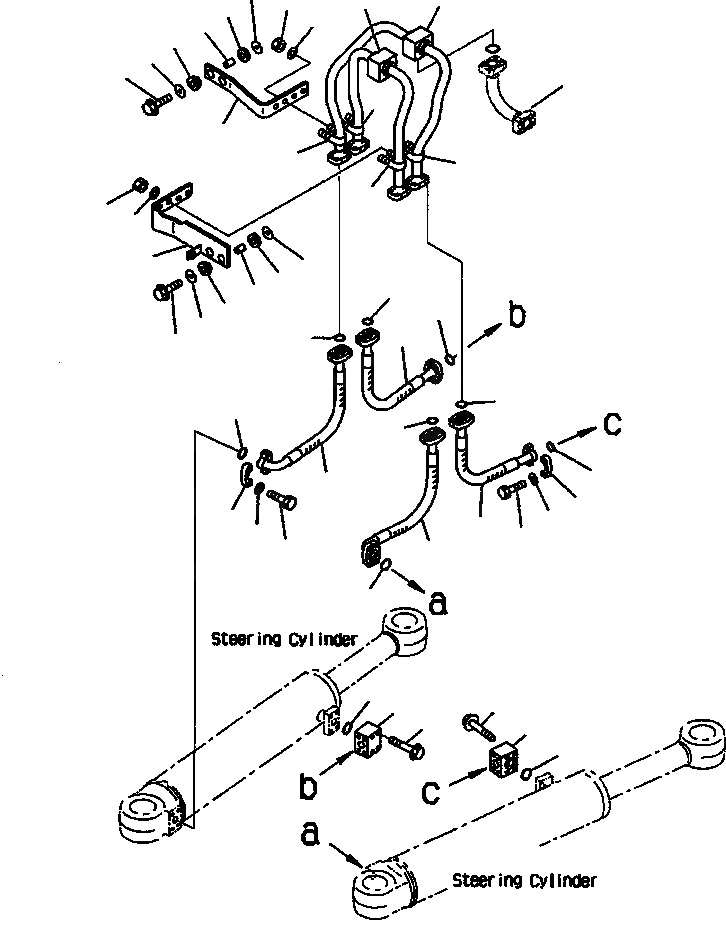 b

c

a

Steering Cylinder

b

c

a

Steering Cylinder