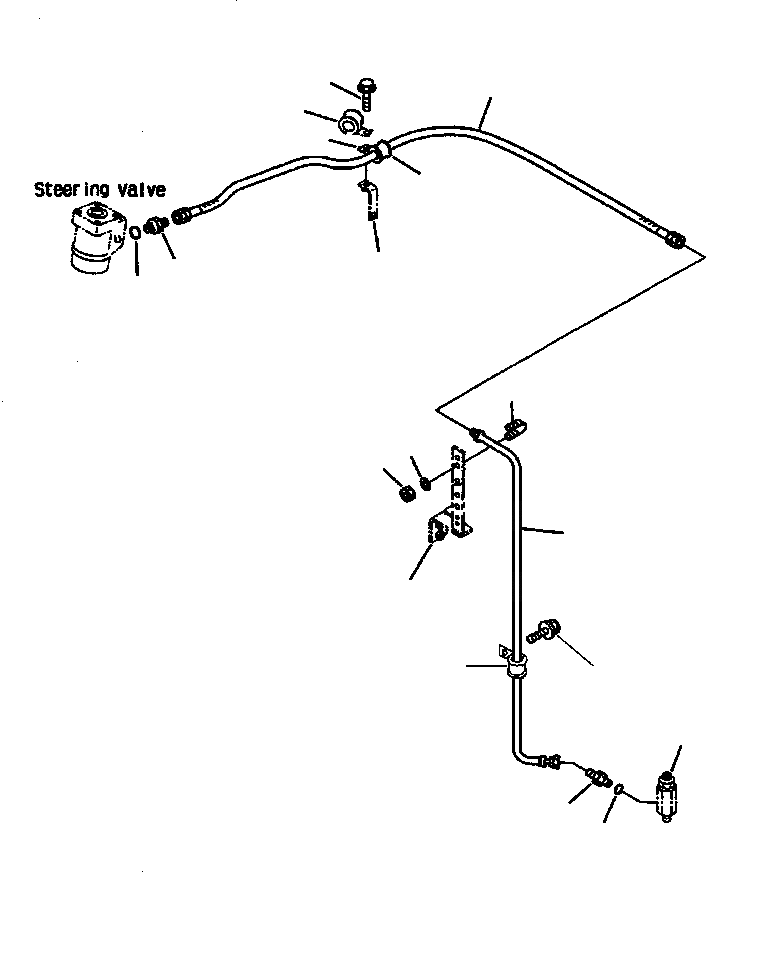 Steering Valve