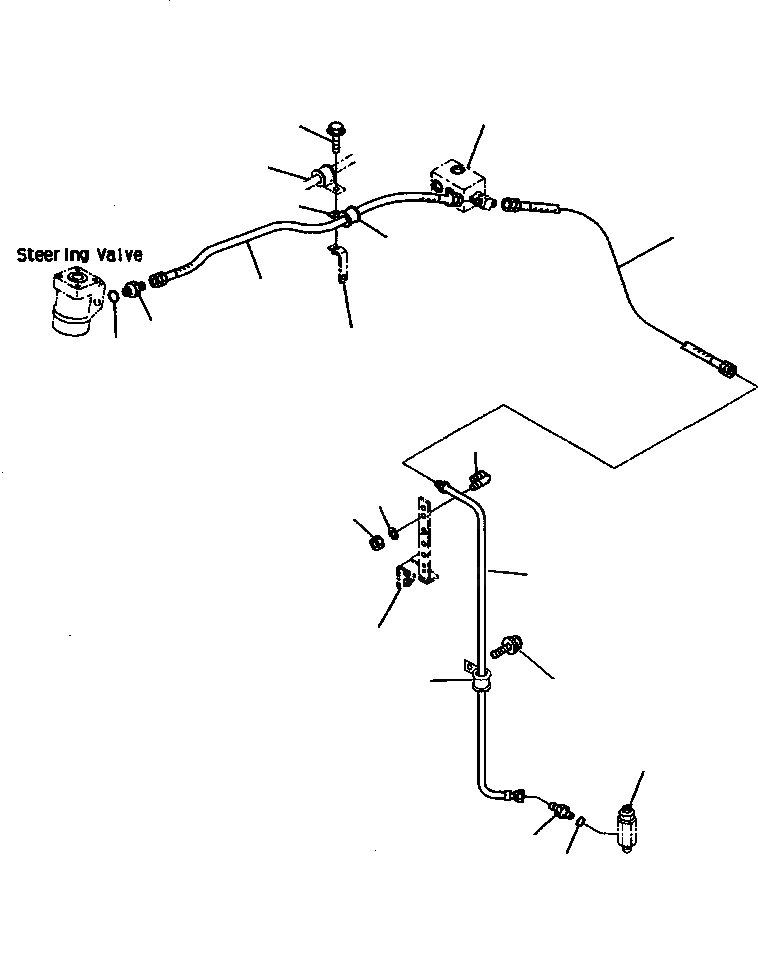 Steering Valve