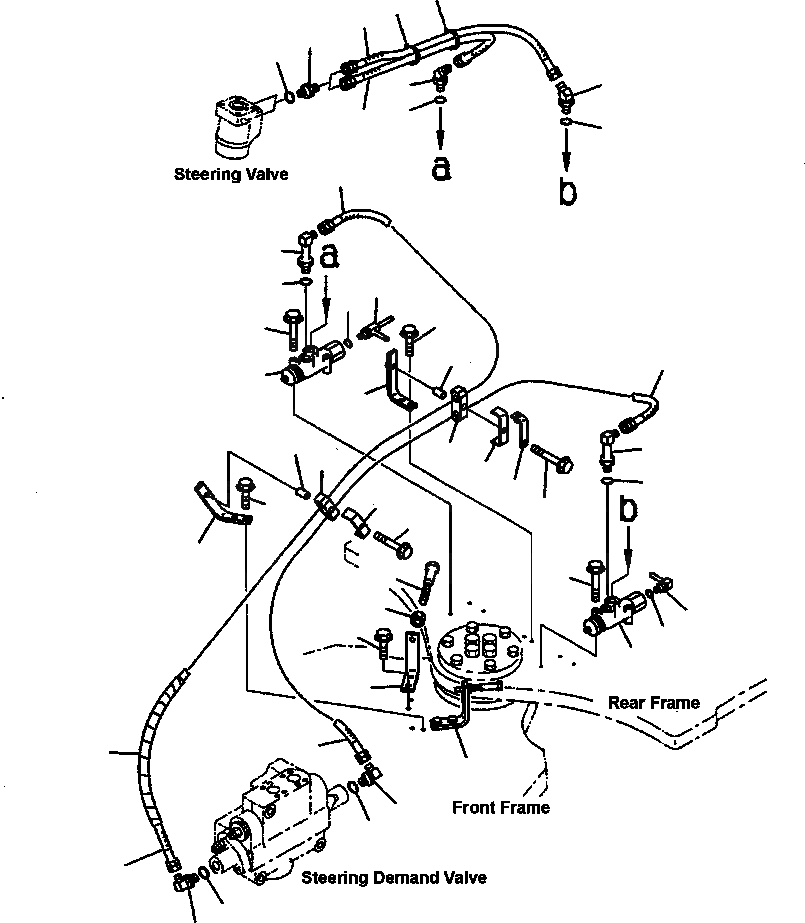 Steering Valve

a

b

a

b

Rear Frame

Front Frame

Steering Demand Valve