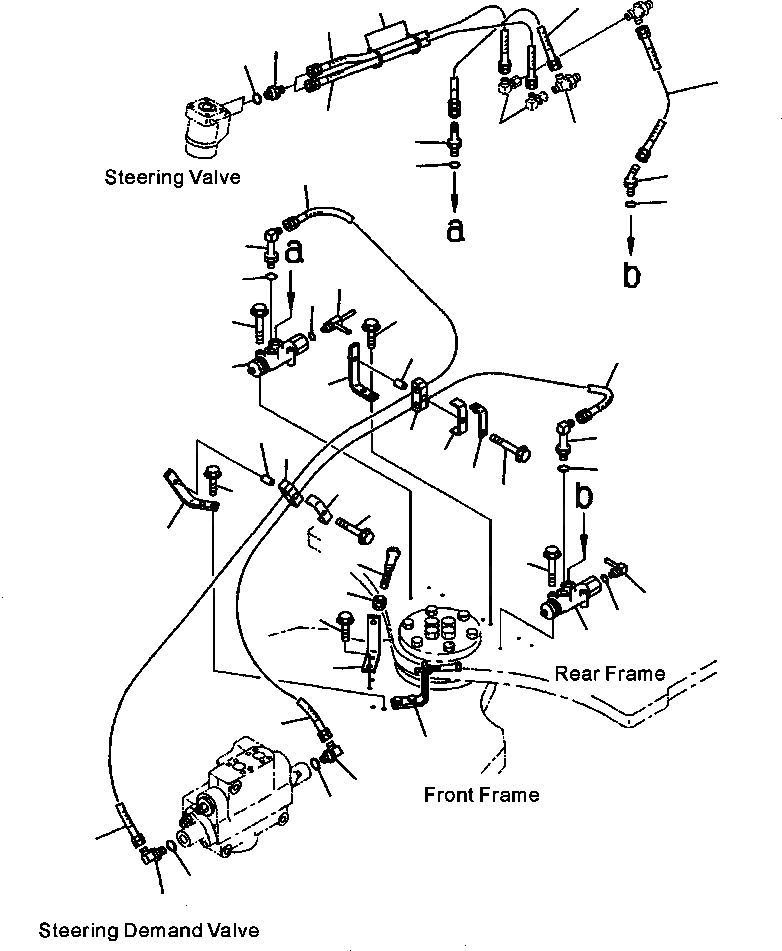 Steering Valve

a

b

a

b

Rear Frame

Front Frame

Steering Demand Valve