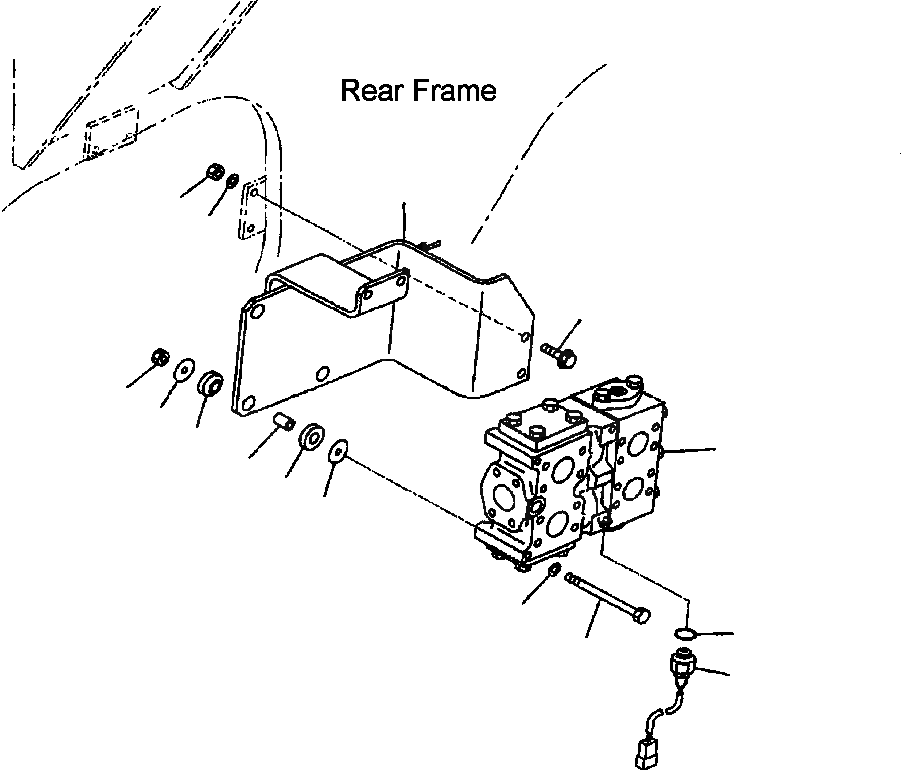 Rear Frame