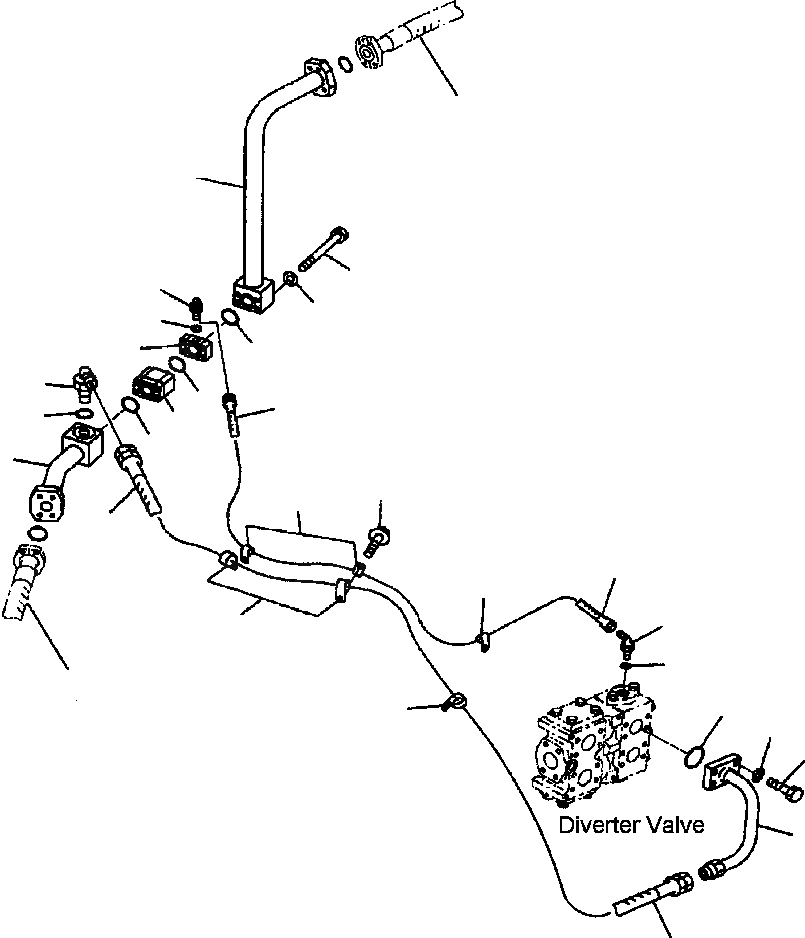 Diverter Valve