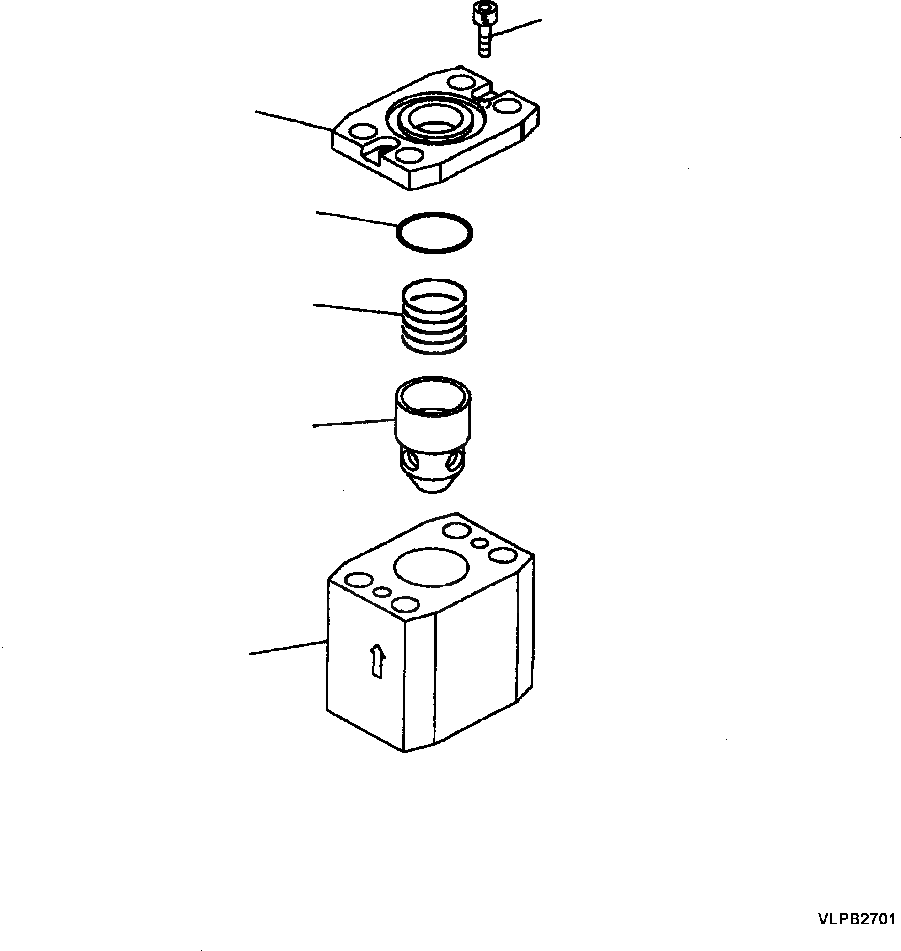 VLPB2701