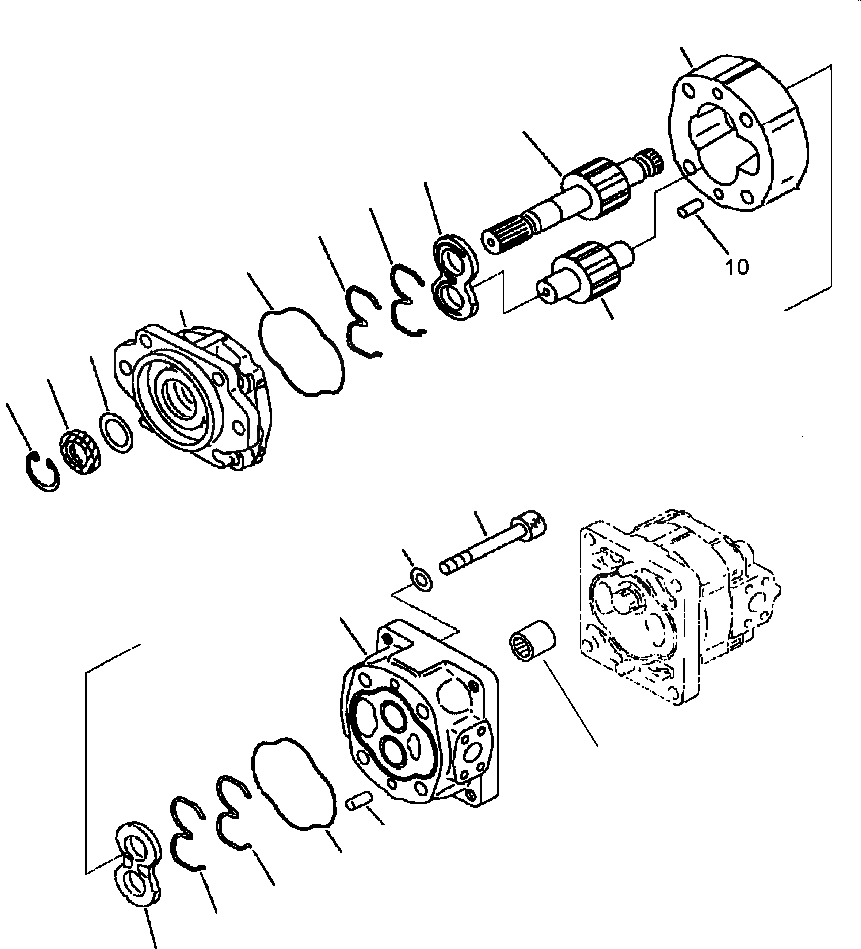 10