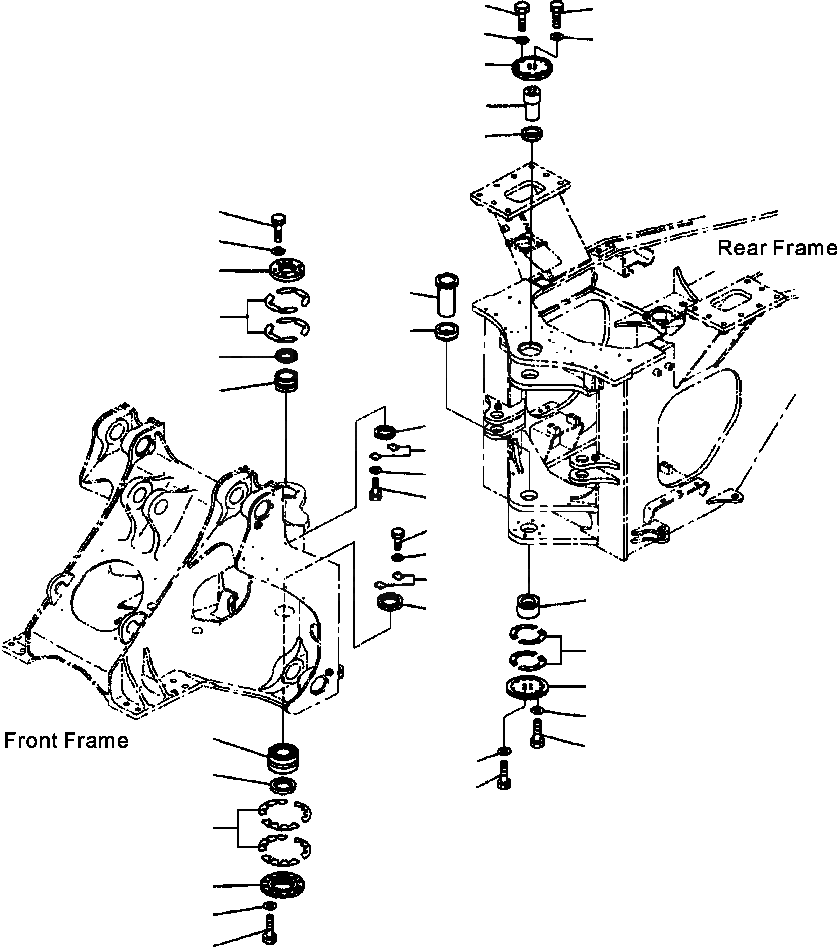 Rear Frame

Front Frame