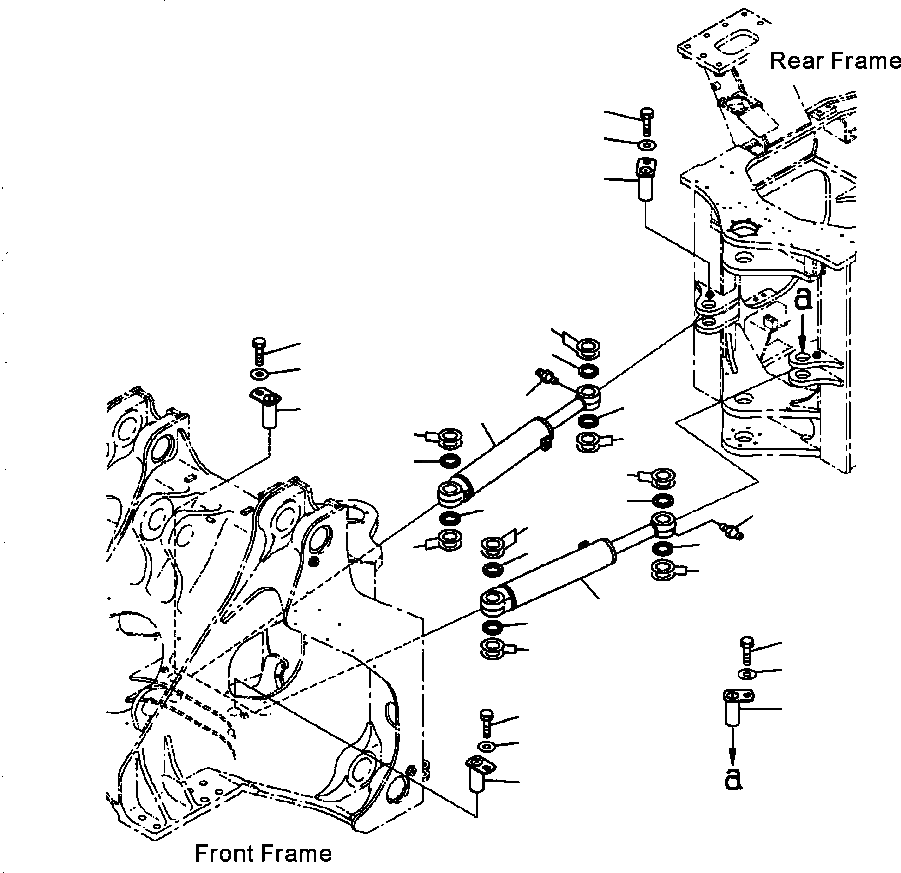 Rear Frame

a

a

Front Frame