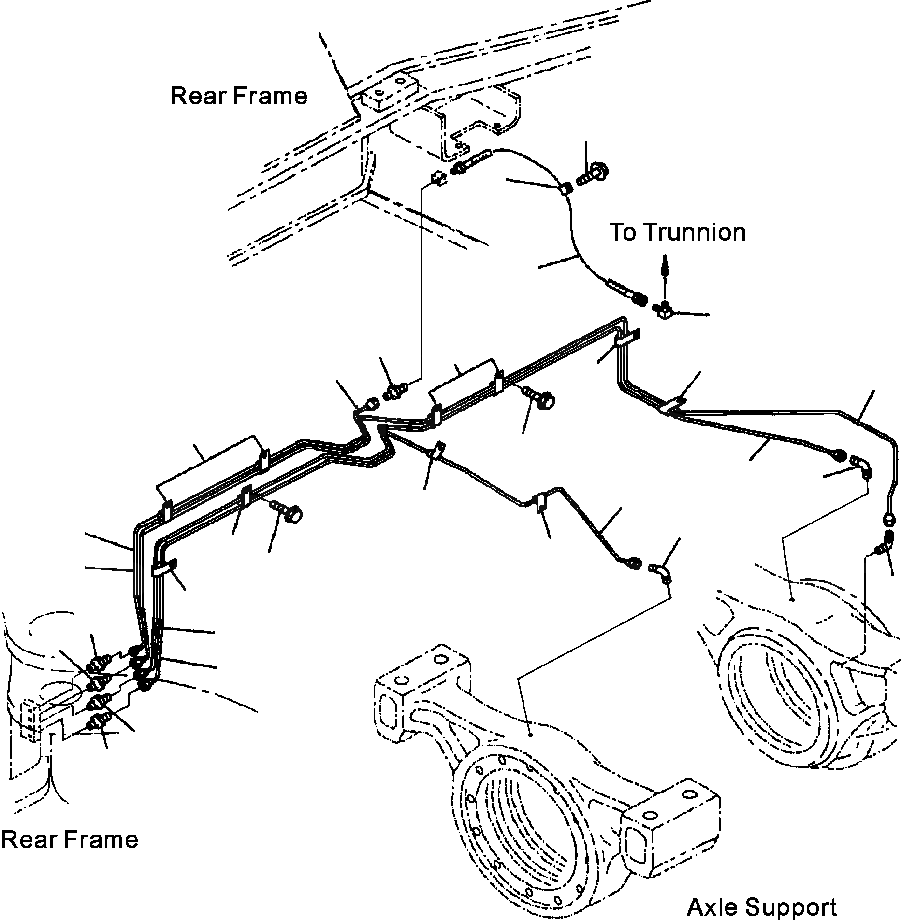 Rear Frame

To Trunnion

Rear Frame

Axle Support