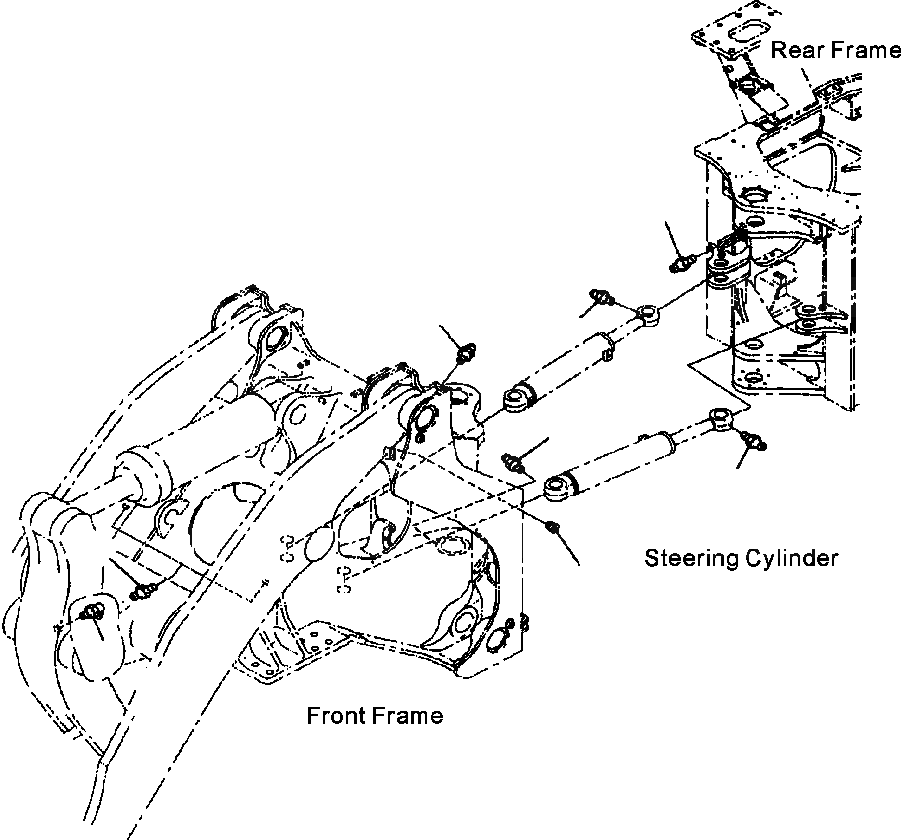 Rear Frame

Steering Cylinder

Front Frame