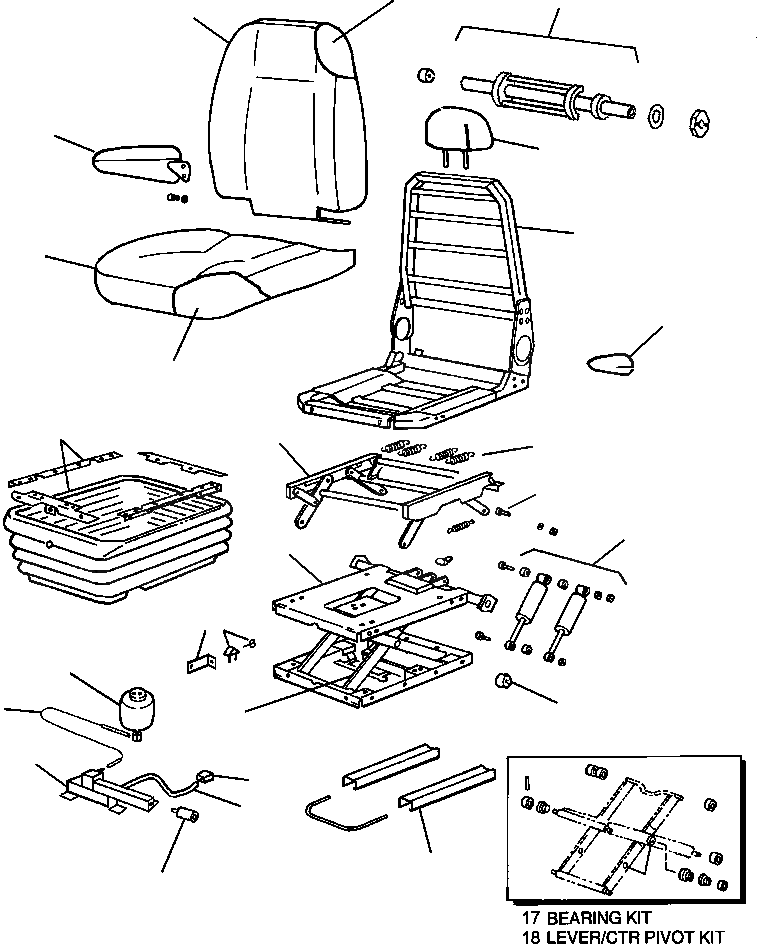 17 BEARING KIT
18 LEVER/CTR PIVOT KIT