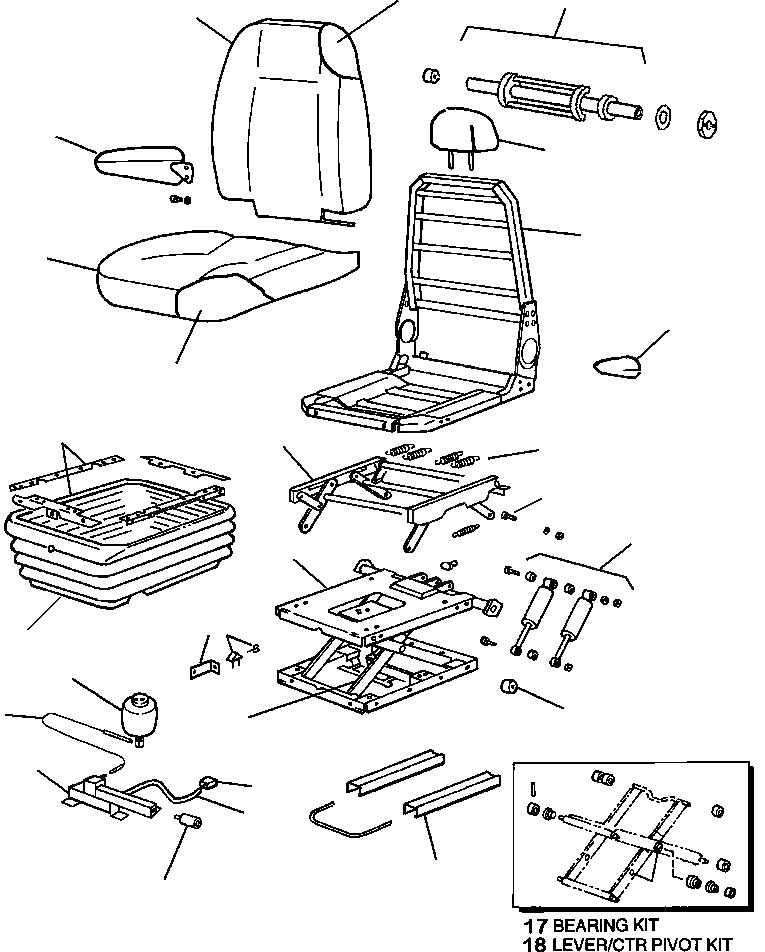 17 BEARING KIT
18 LEVER/CTR PIVOT KIT