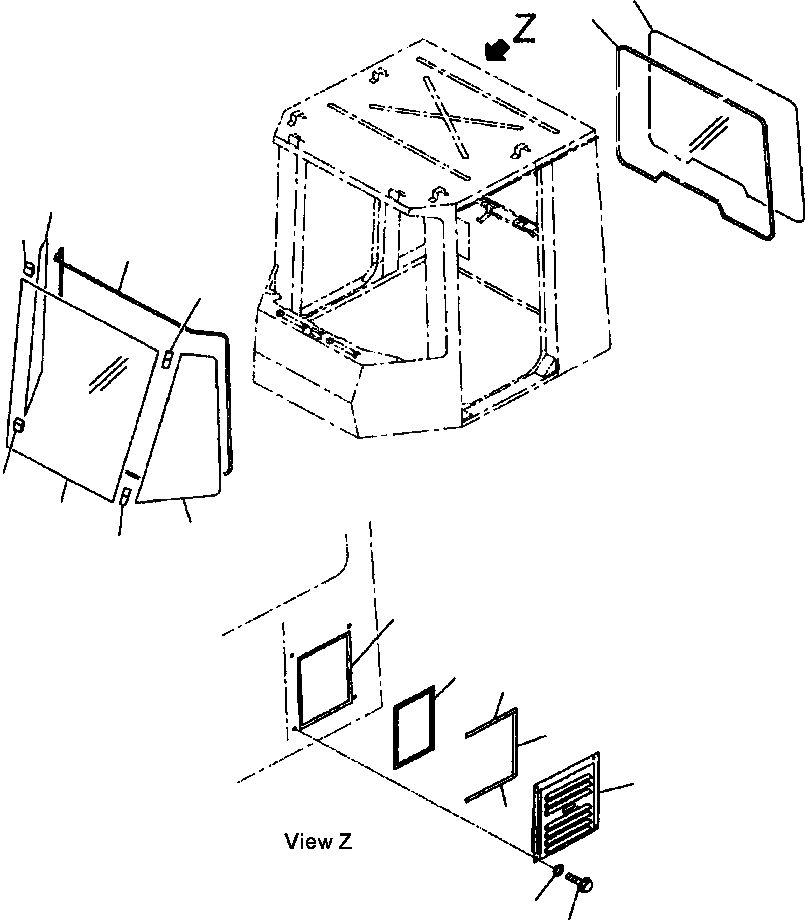 Z

View Z