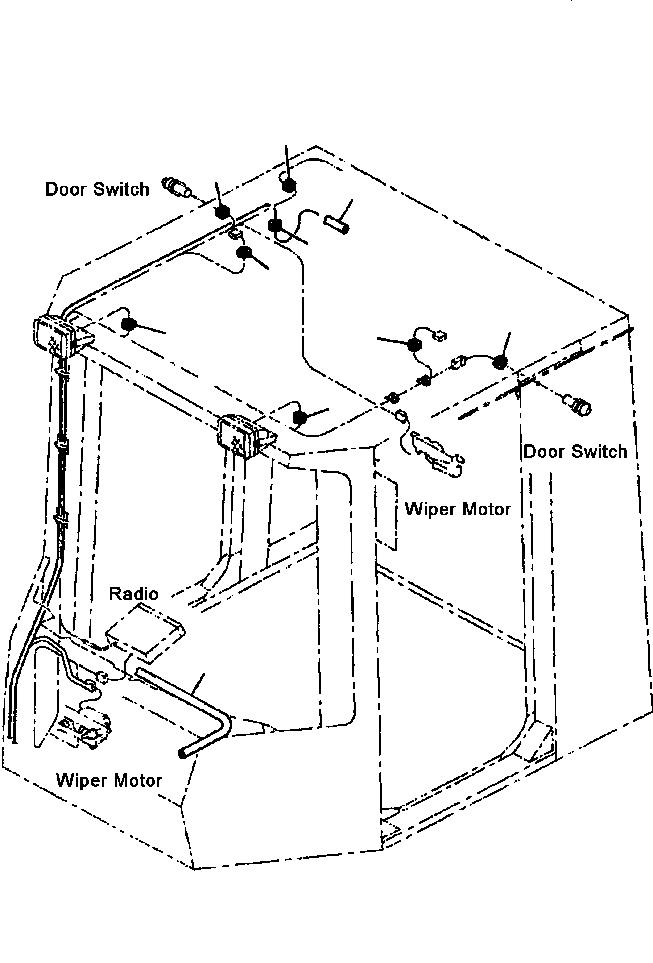 Door Switch

Door Switch

Wiper Motor

Radio

Wiper Motor