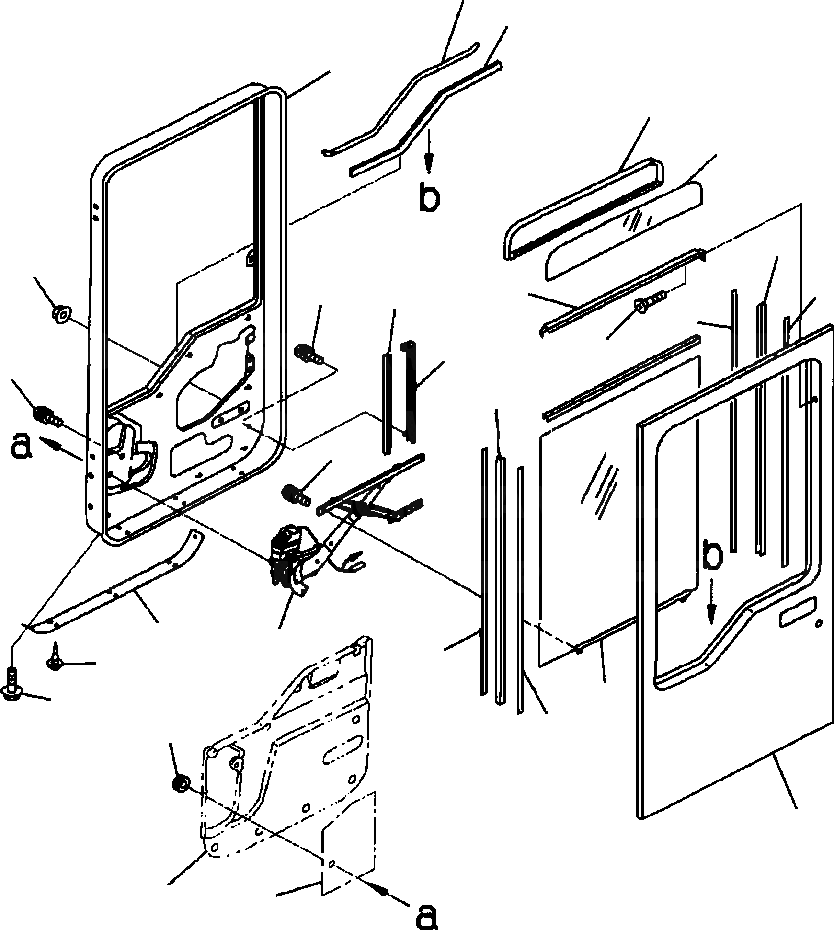 b
a
b
a