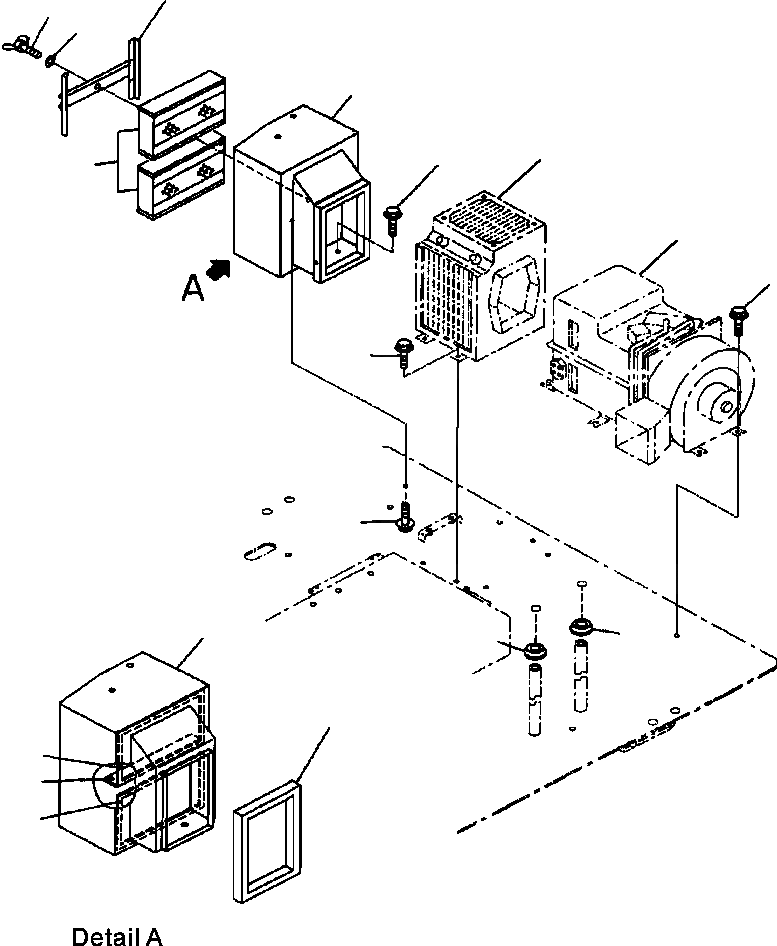 A

Detail A