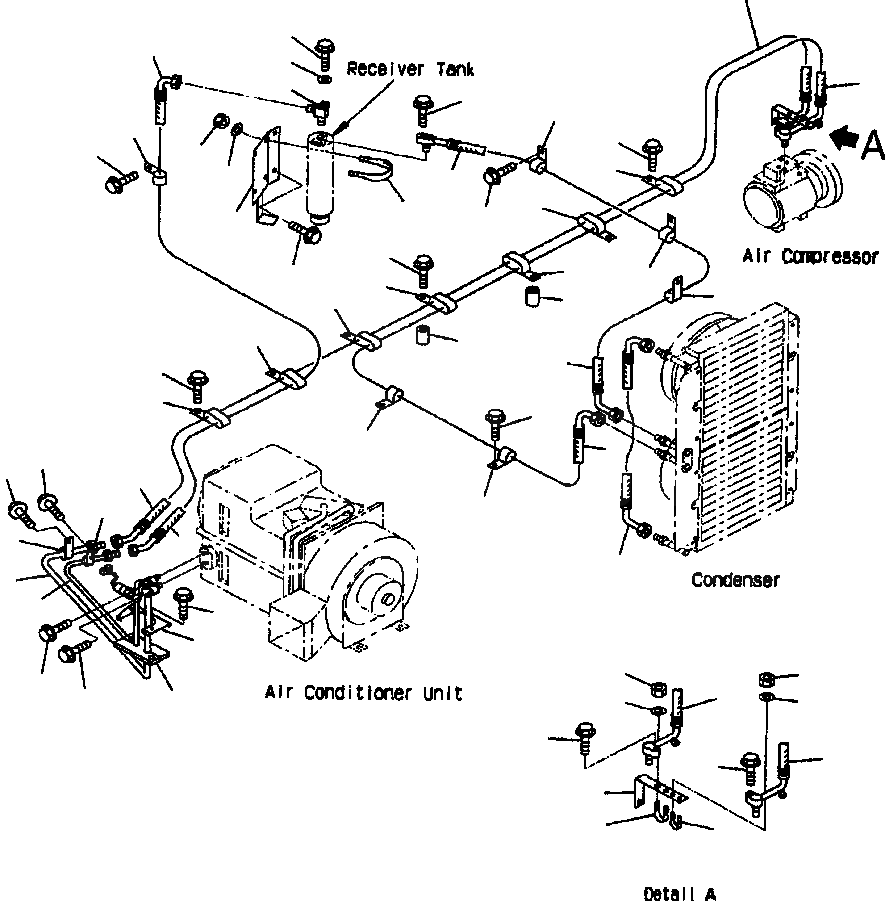 Receiver Tank

A

Air Compressor

Condenser

Air Conditioner Unit

Detail A