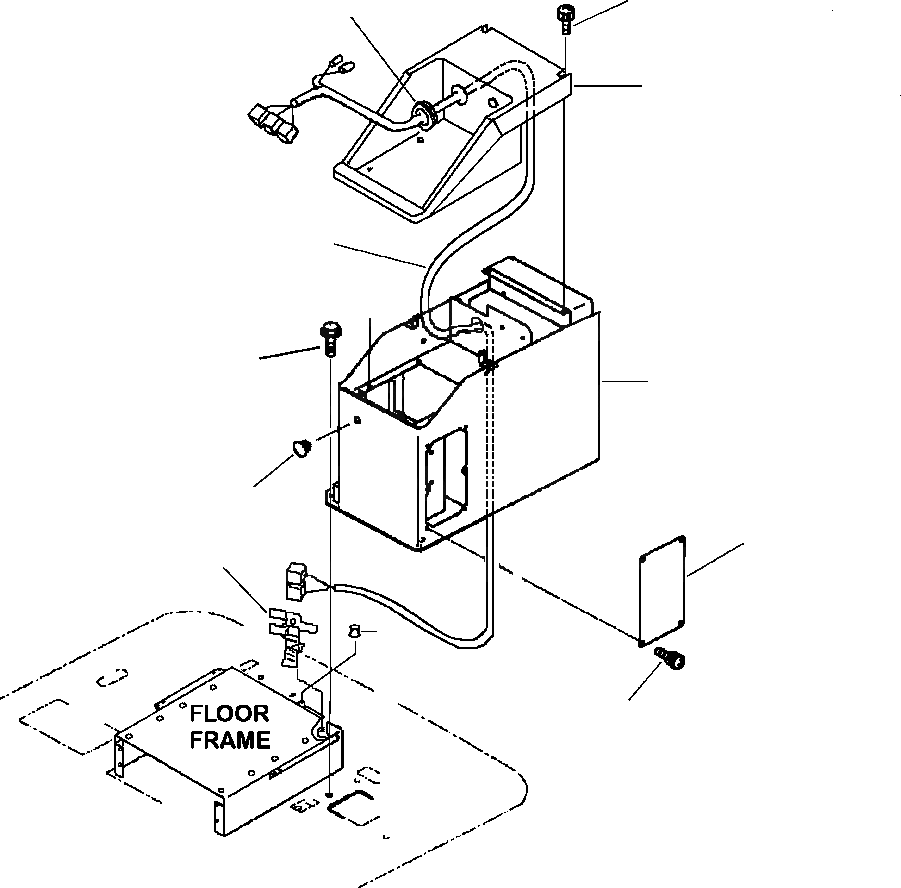 FLOOR FRAME