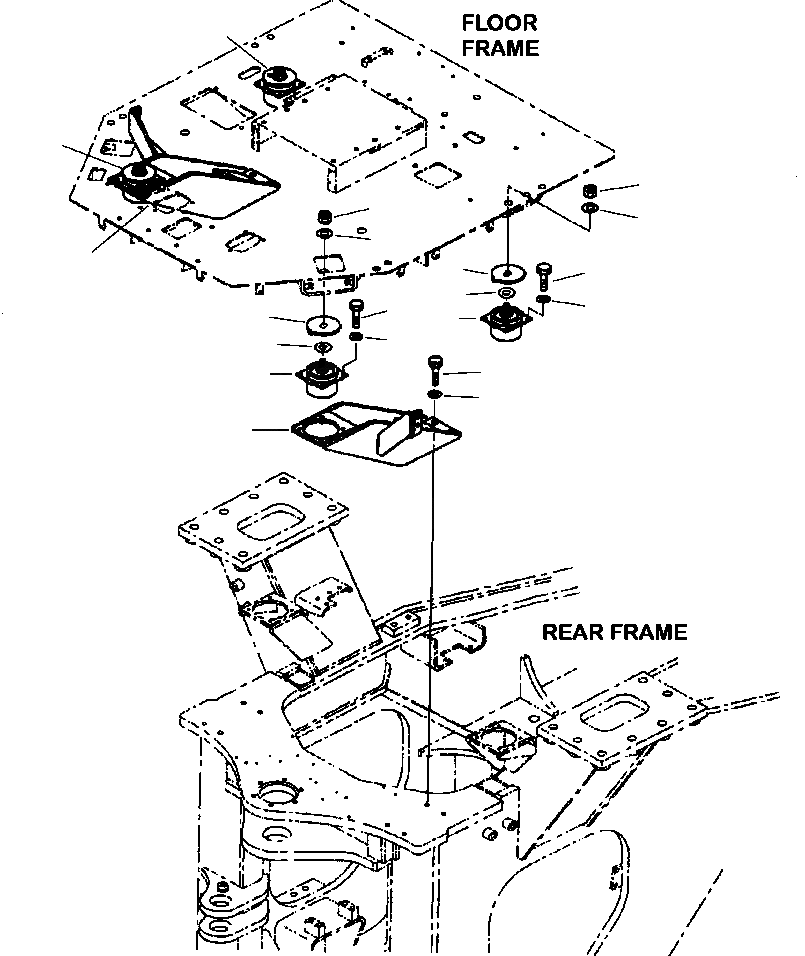 FLOOR FRAME

REAR FRAME