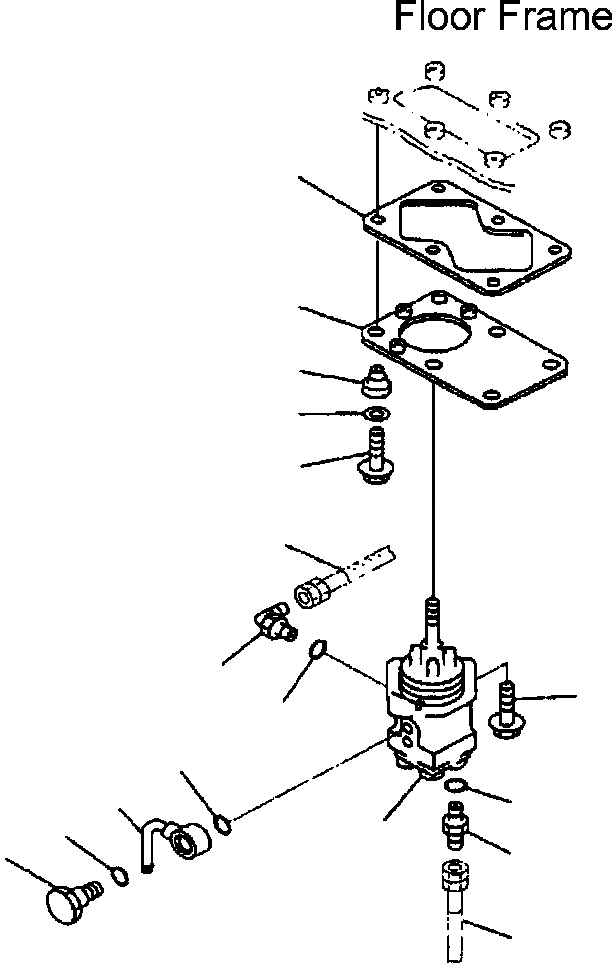 Floor Frame