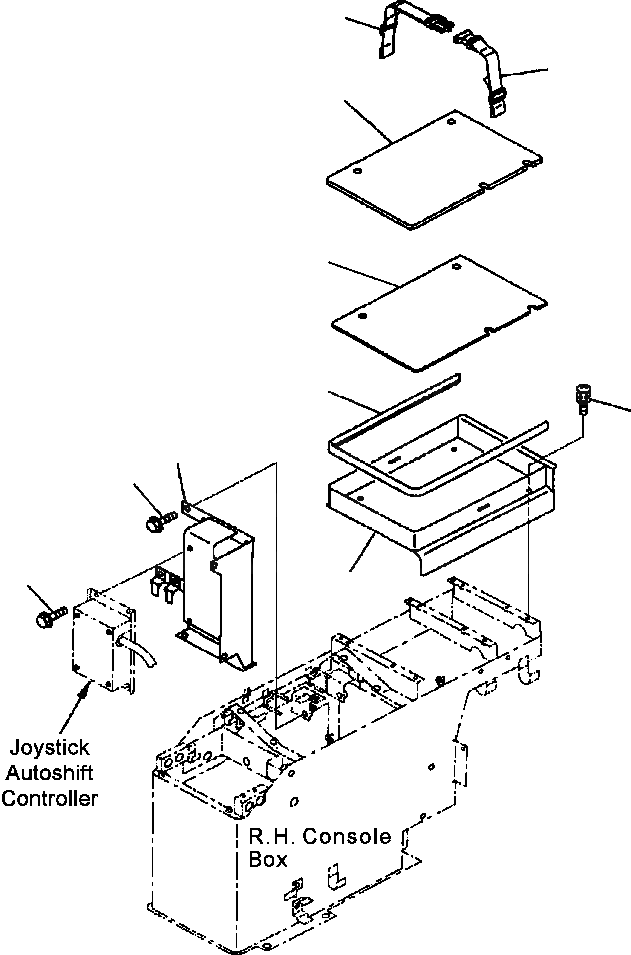 Joystick Autoshift Controller

R.H. Console Box