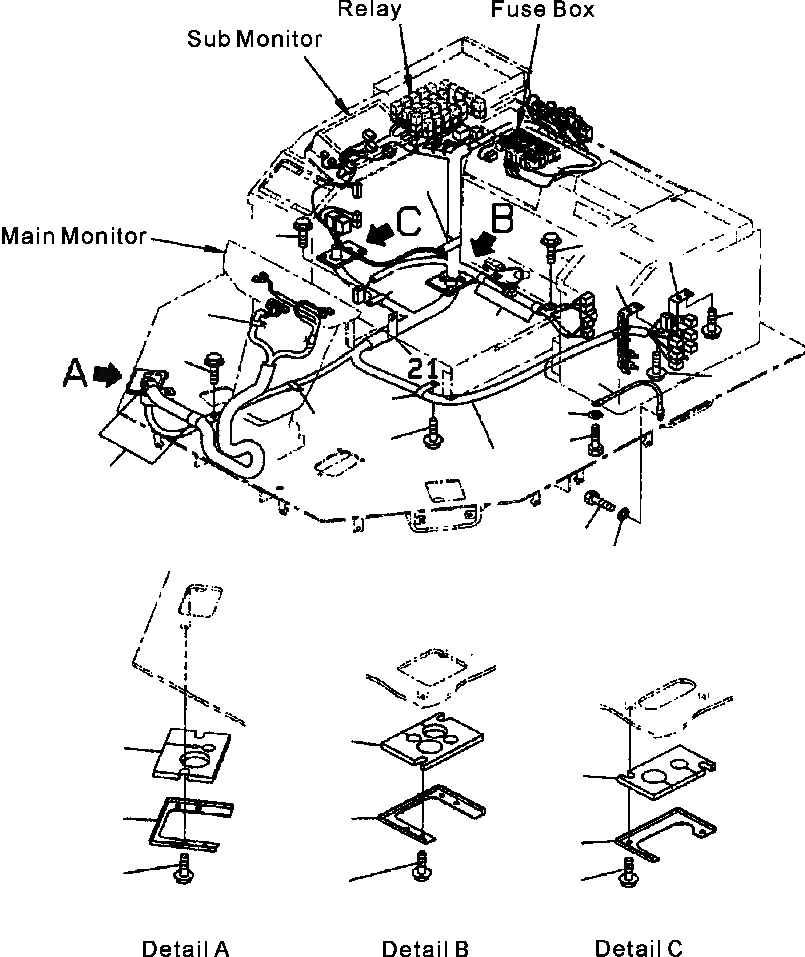 Relay
Fuse Box
Sub Monitor
Main Monitor
C
B
A
21

Detail A
Detail B
Detail C