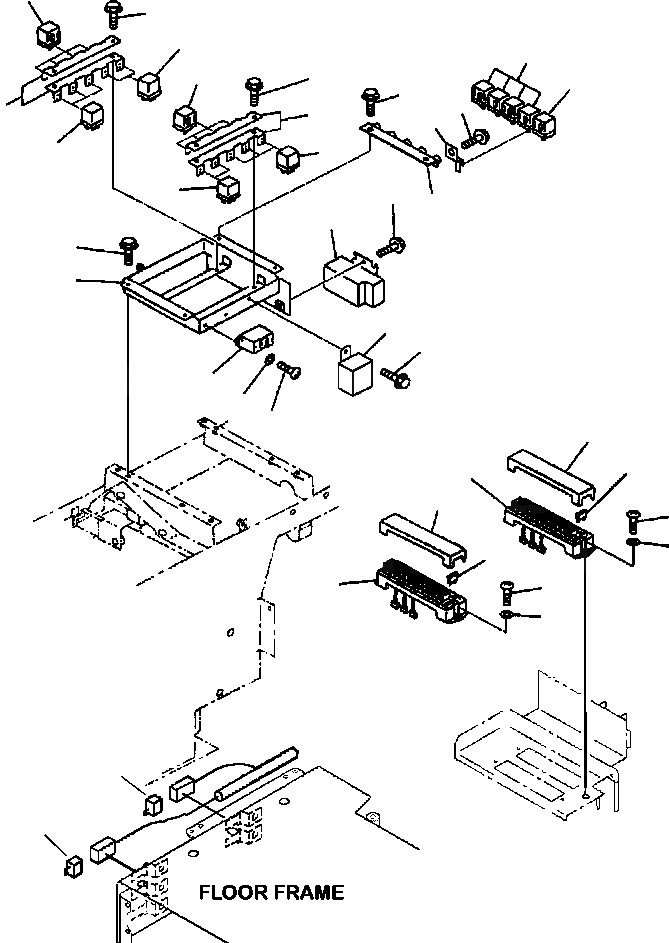 FLOOR FRAME