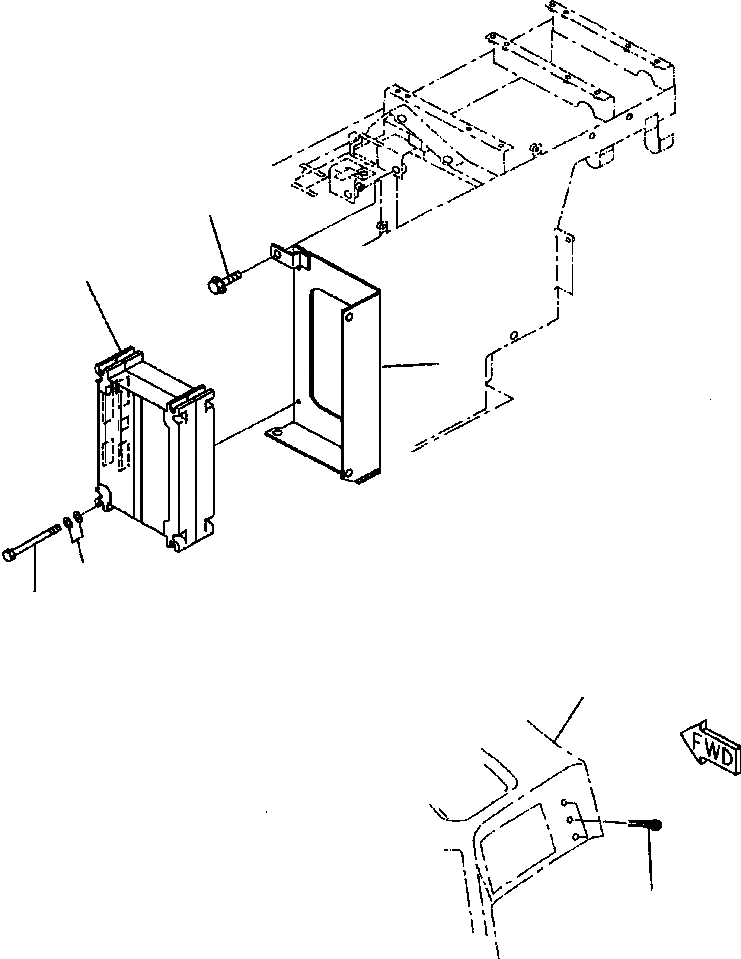 FWD