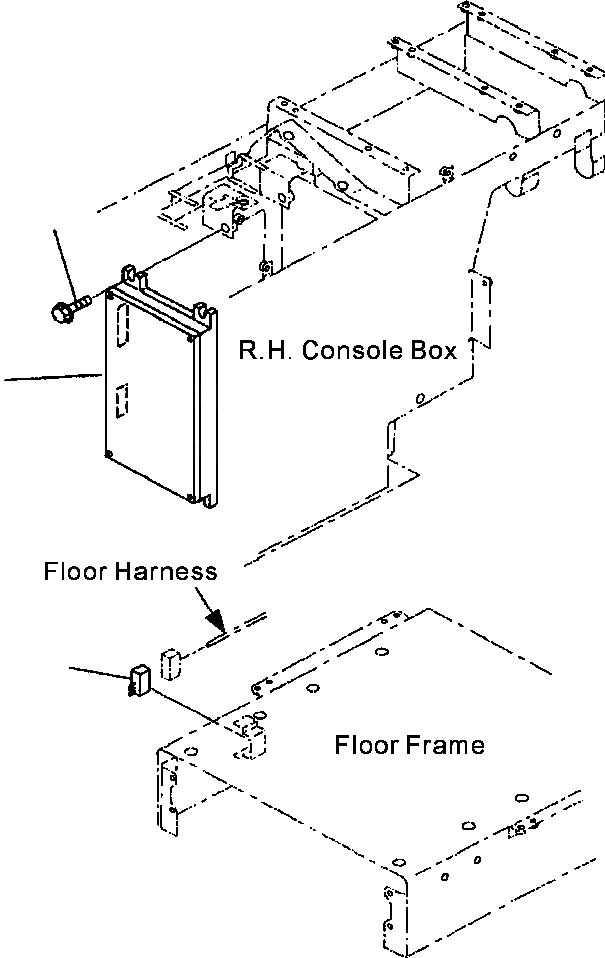 R.H. Console Box

Floor Harness

Floor Frame