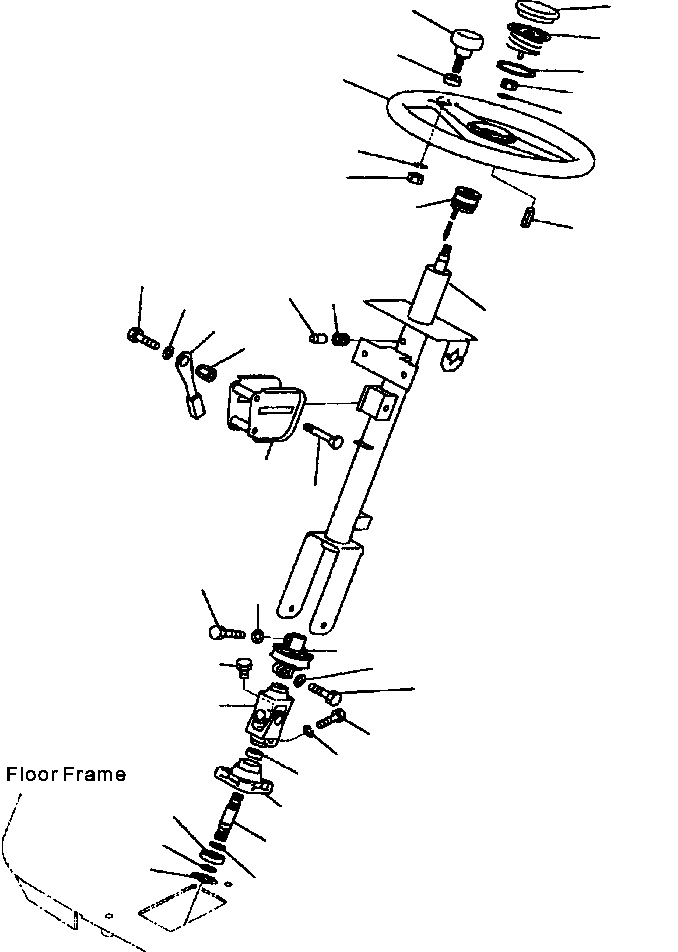 Floor Frame