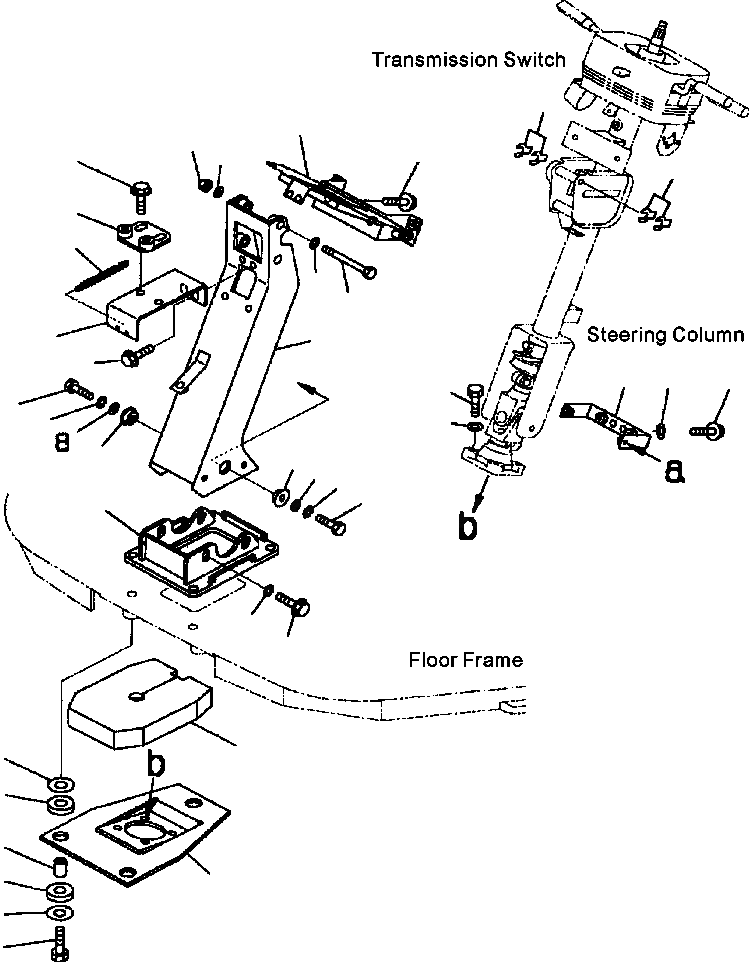 Transmission Switch

Steering Column

a

a

b

Floor Frame

b