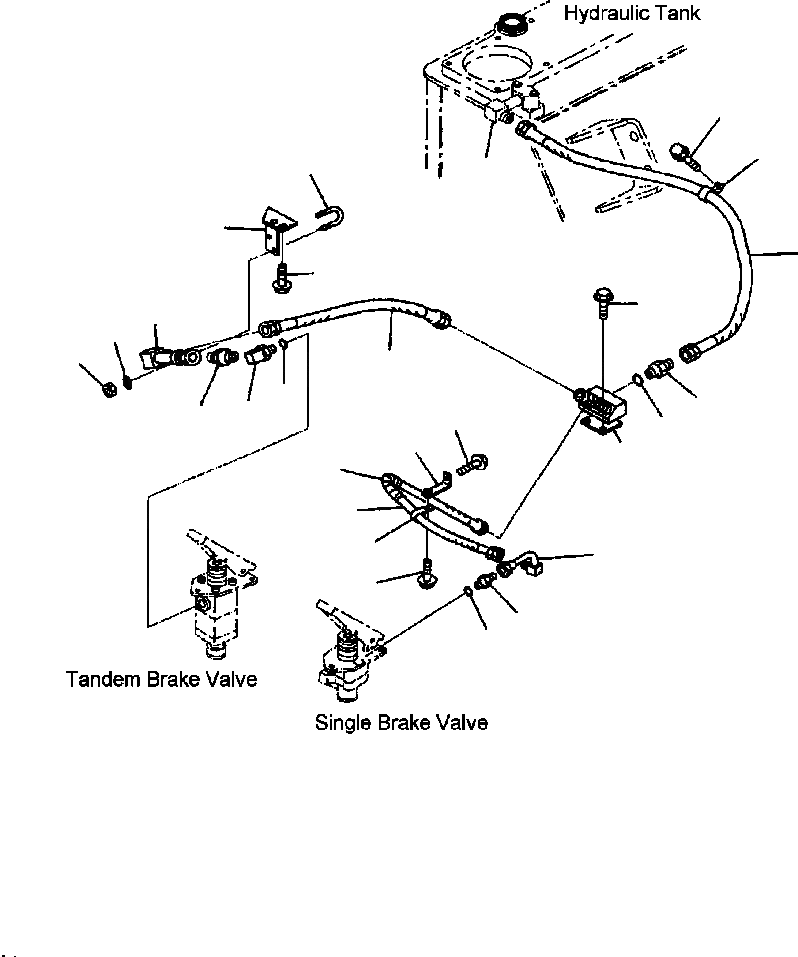 Hydraulic Tank

Tandem Brake Valve

Single Brake Valve