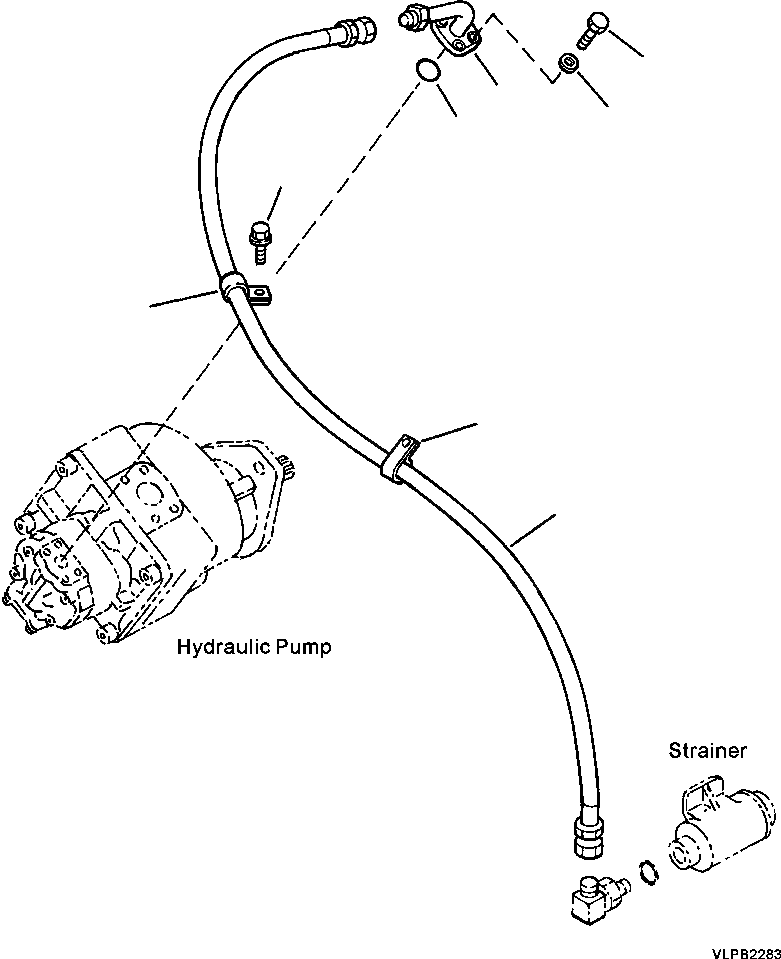 Hydraulic Pump

Strainer

VLPB2283