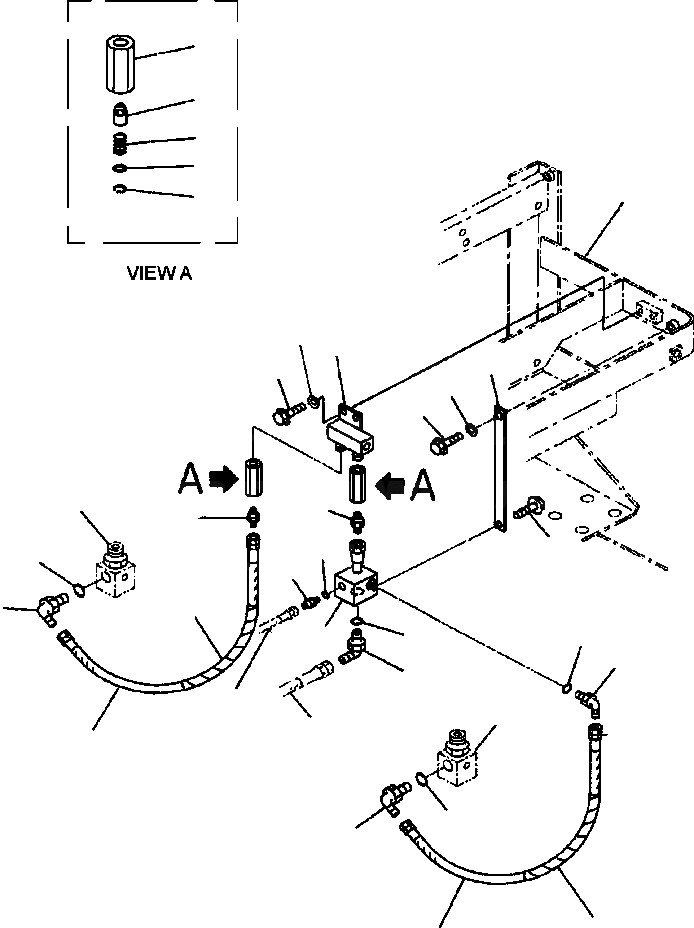 VIEW A

A

A