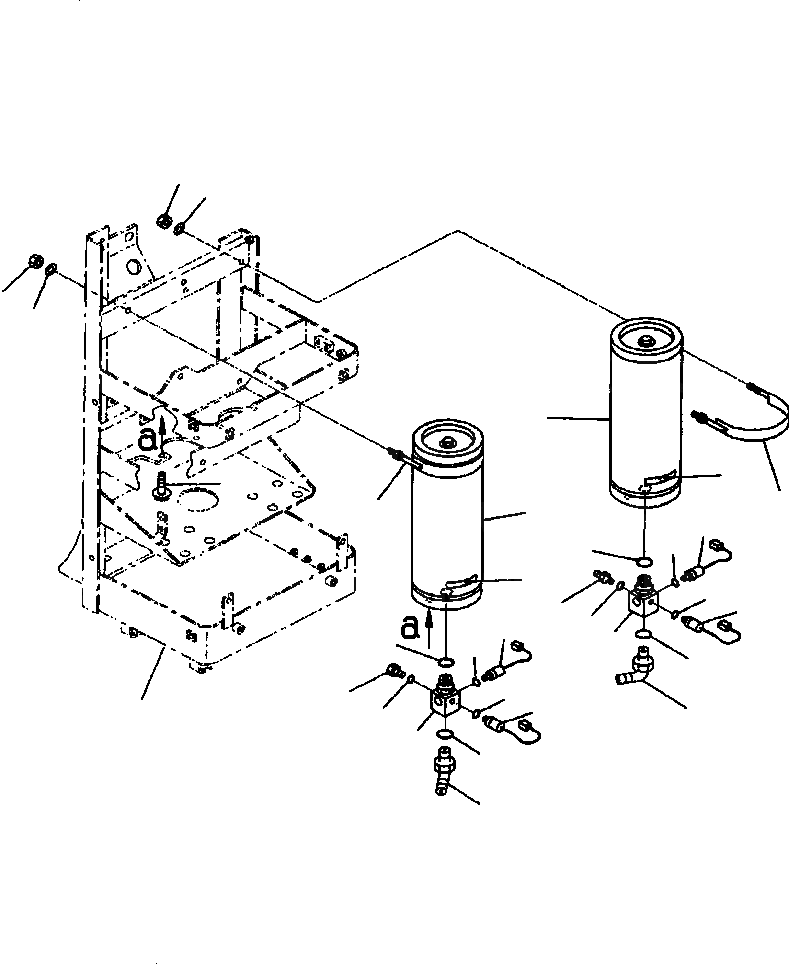 a

a