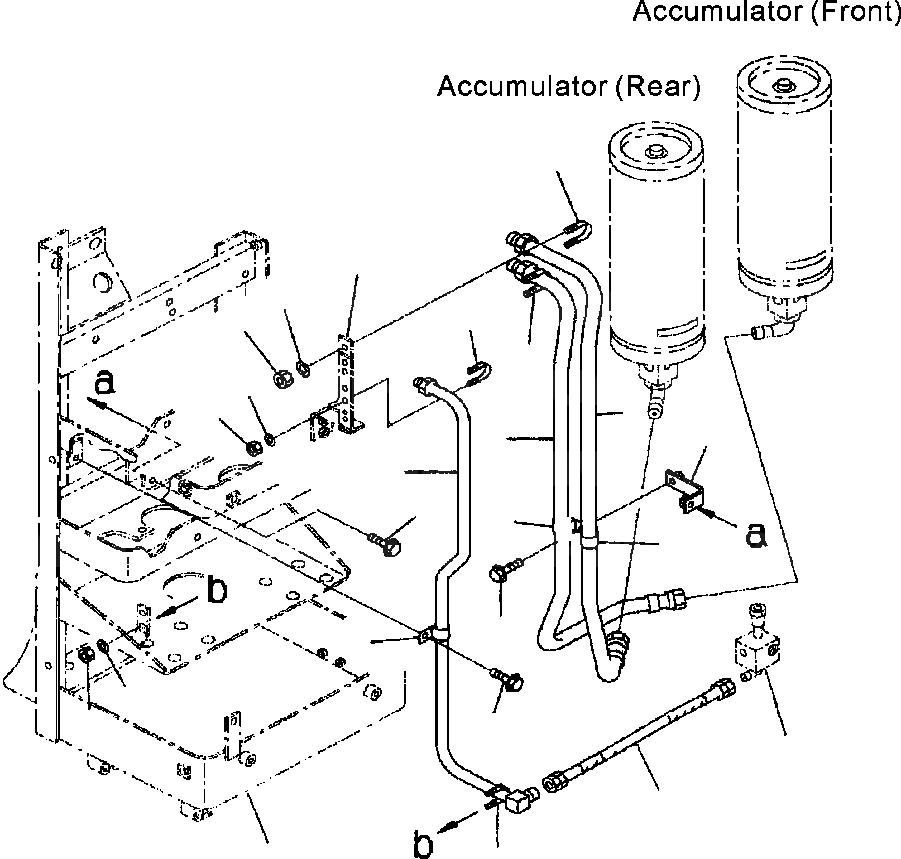 Accumulator (Front)

Accumulator (Rear)

a

a

b

b