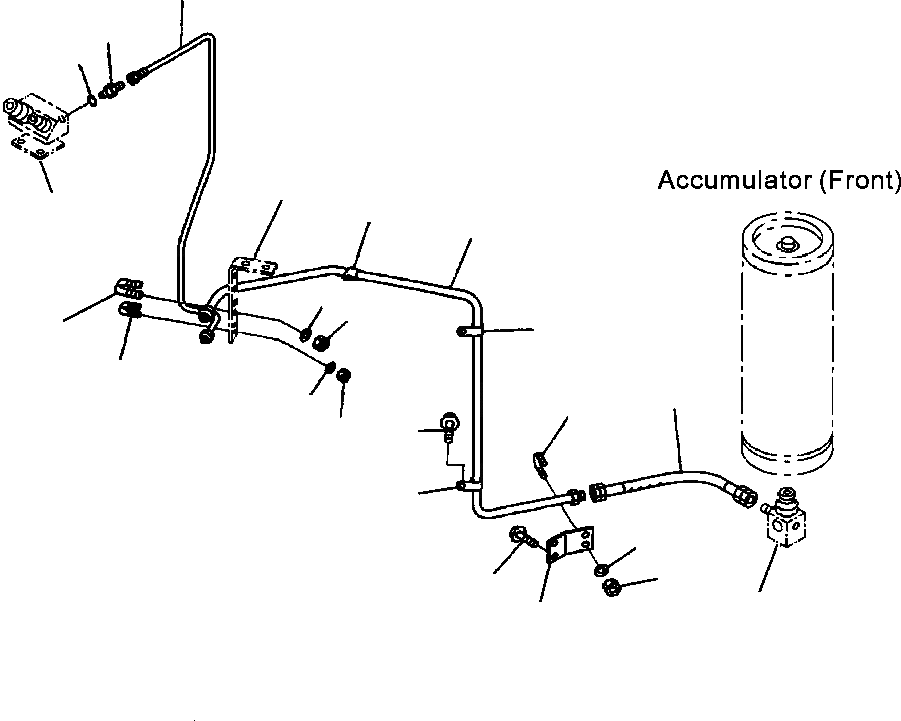 Accumulator (Front)