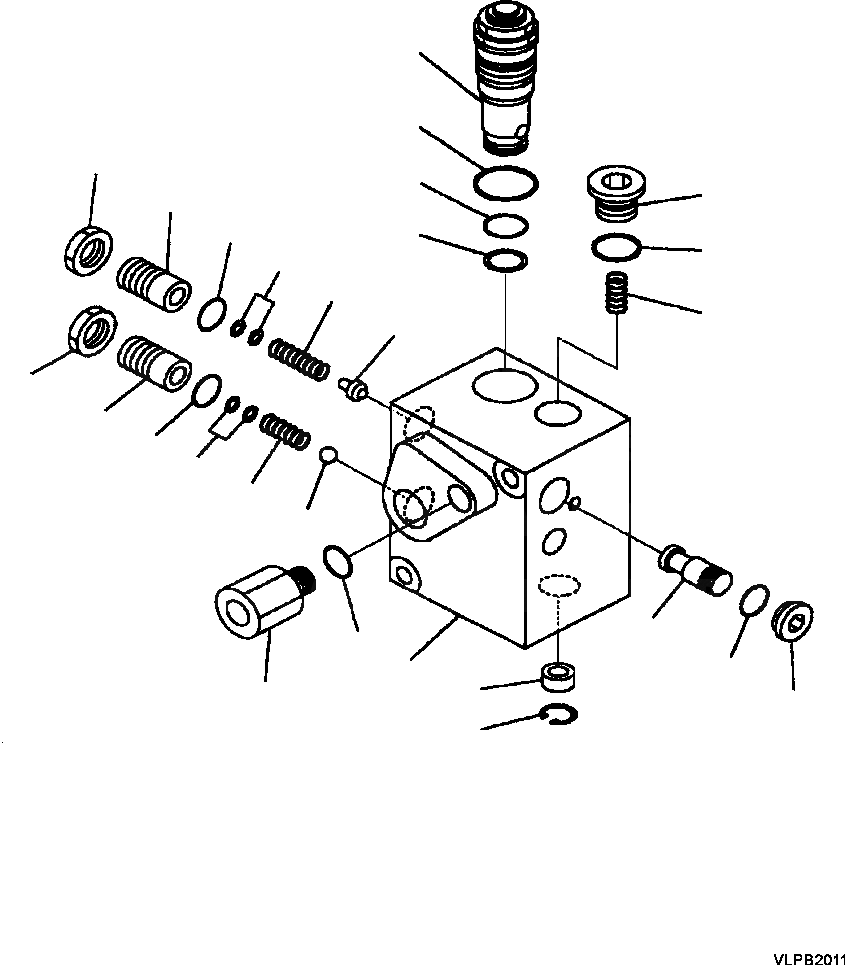 VLPB2011