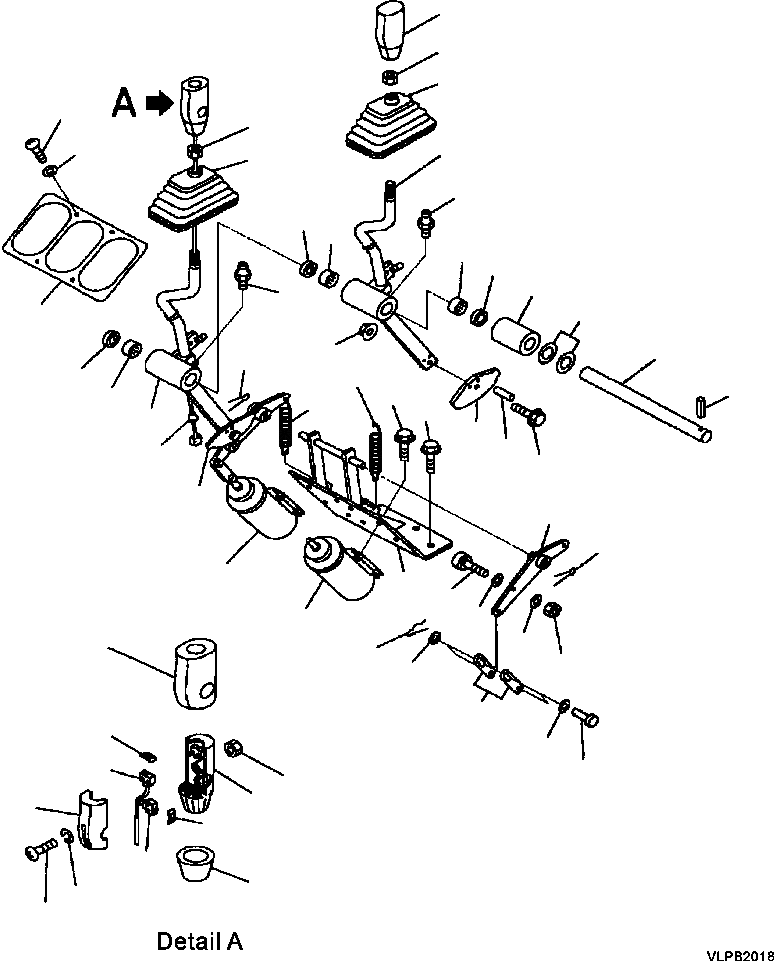 A

Detail A

VLPB2018