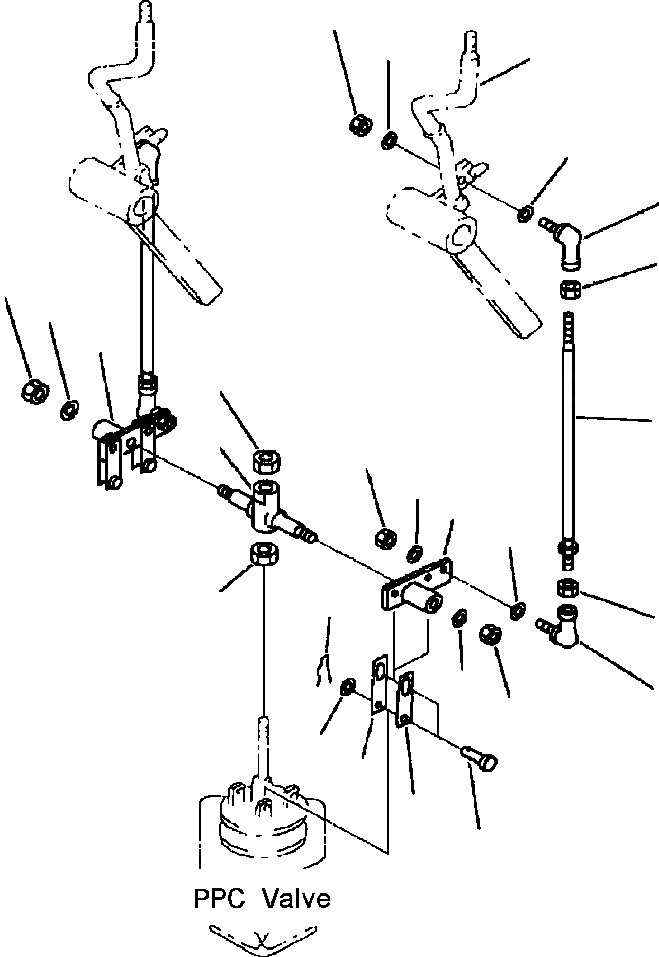 PPC Valve